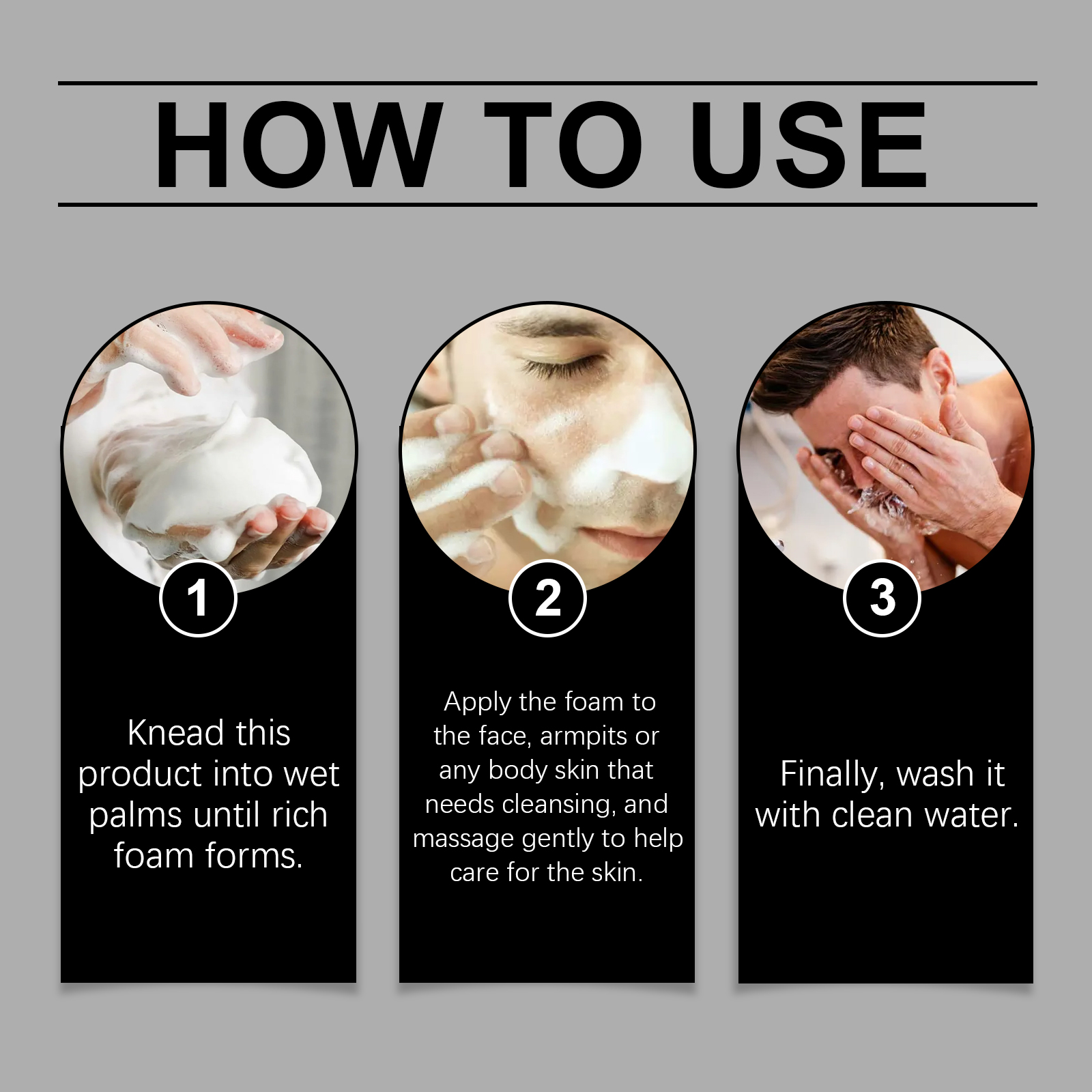 HOW TO USE

1

Knead this product into wet palms until rich foam forms.

2

Apply the foam to the face, armpits or any body skin that needs cleansing, and massage gently to help care for the skin.

3

Finally, wash it with clean water.