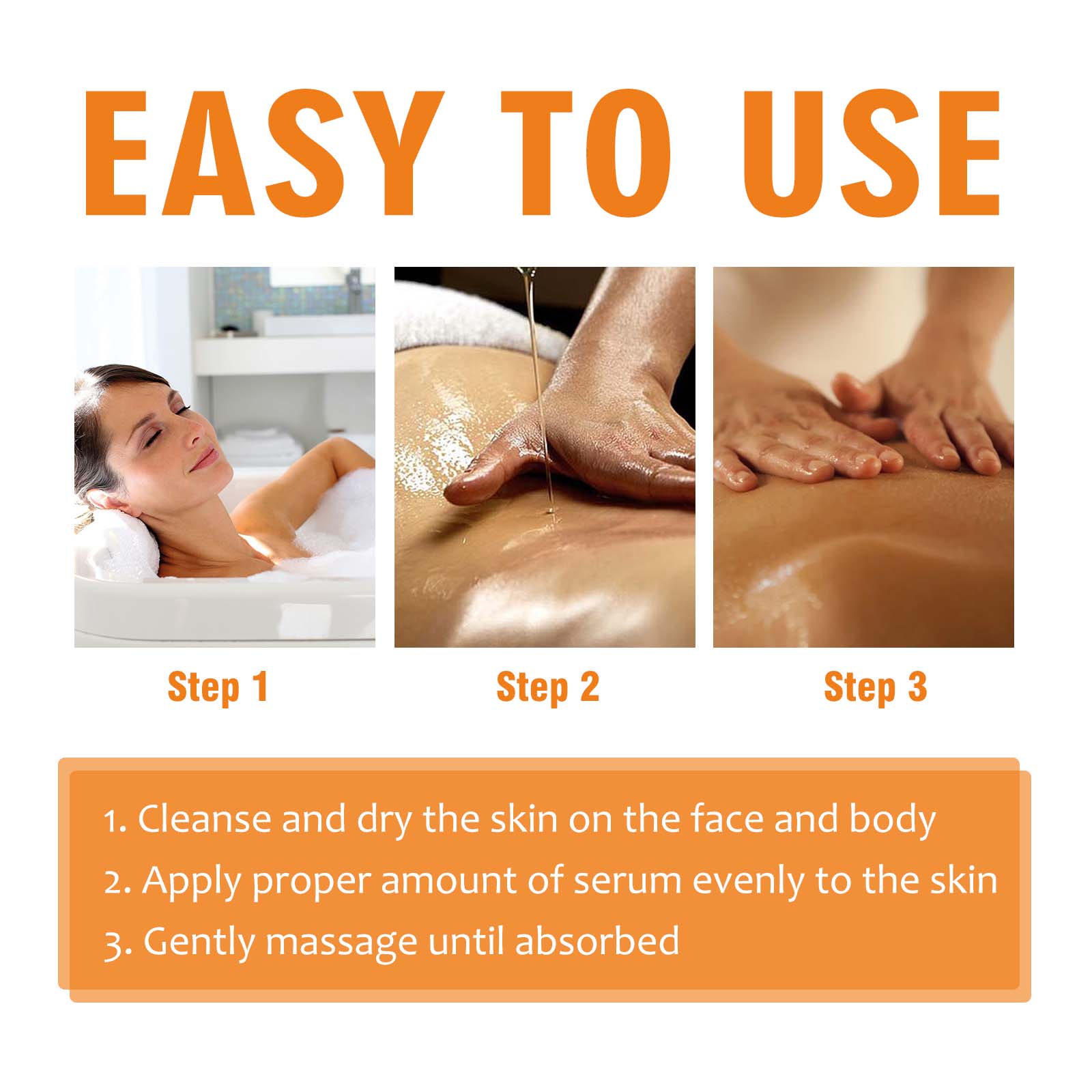 EASY TO USE

Step 1

Step 2

Step 3

1. Cleanse and dry the skin on the face and body
2. Apply proper amount of serum evenly to the skin
3. Gently massage until absorbed