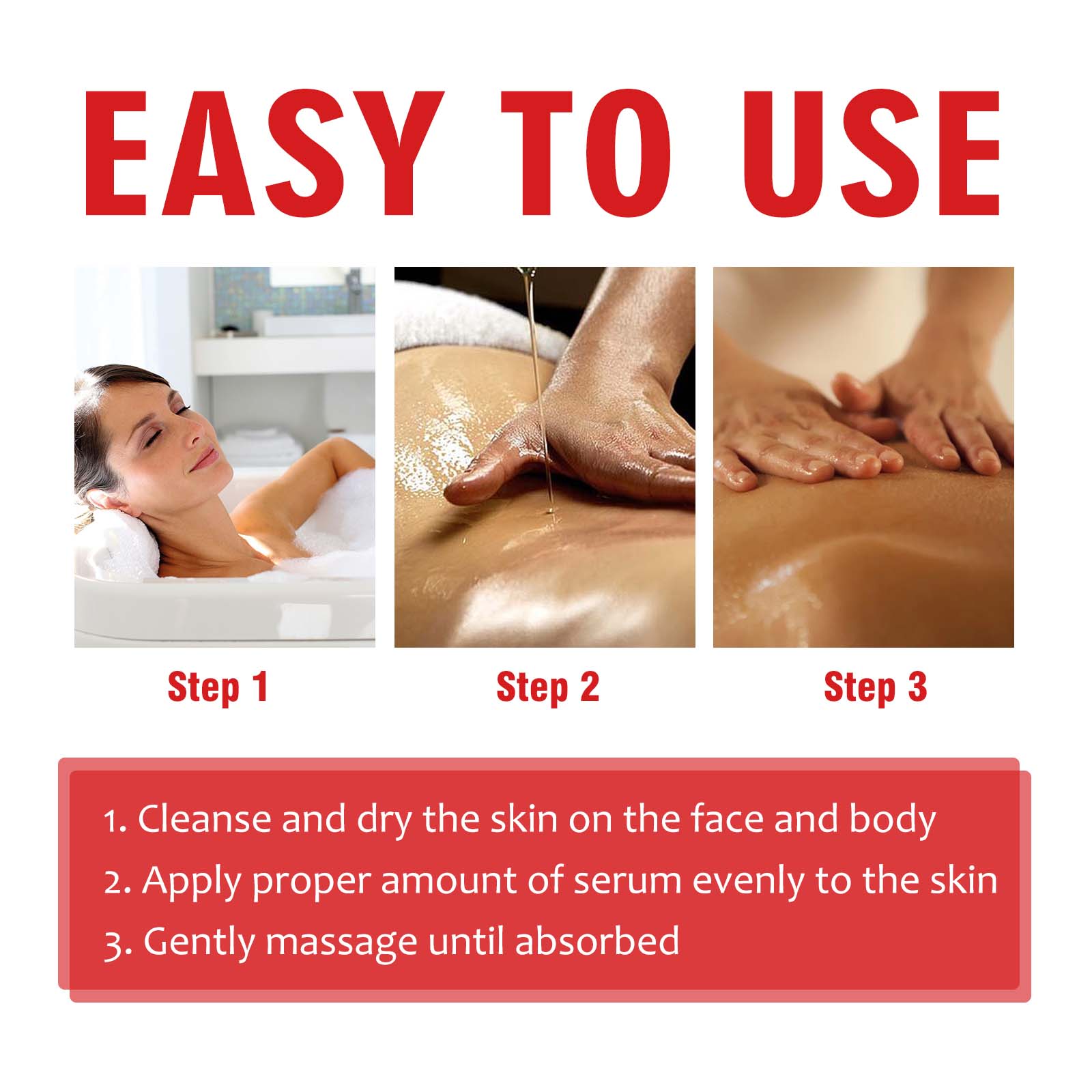 EASY TO USE

Step 1

Step 2

Step 3

1. Cleanse and dry the skin on the face and body
2. Apply proper amount of serum evenly to the skin
3. Gently massage until absorbed