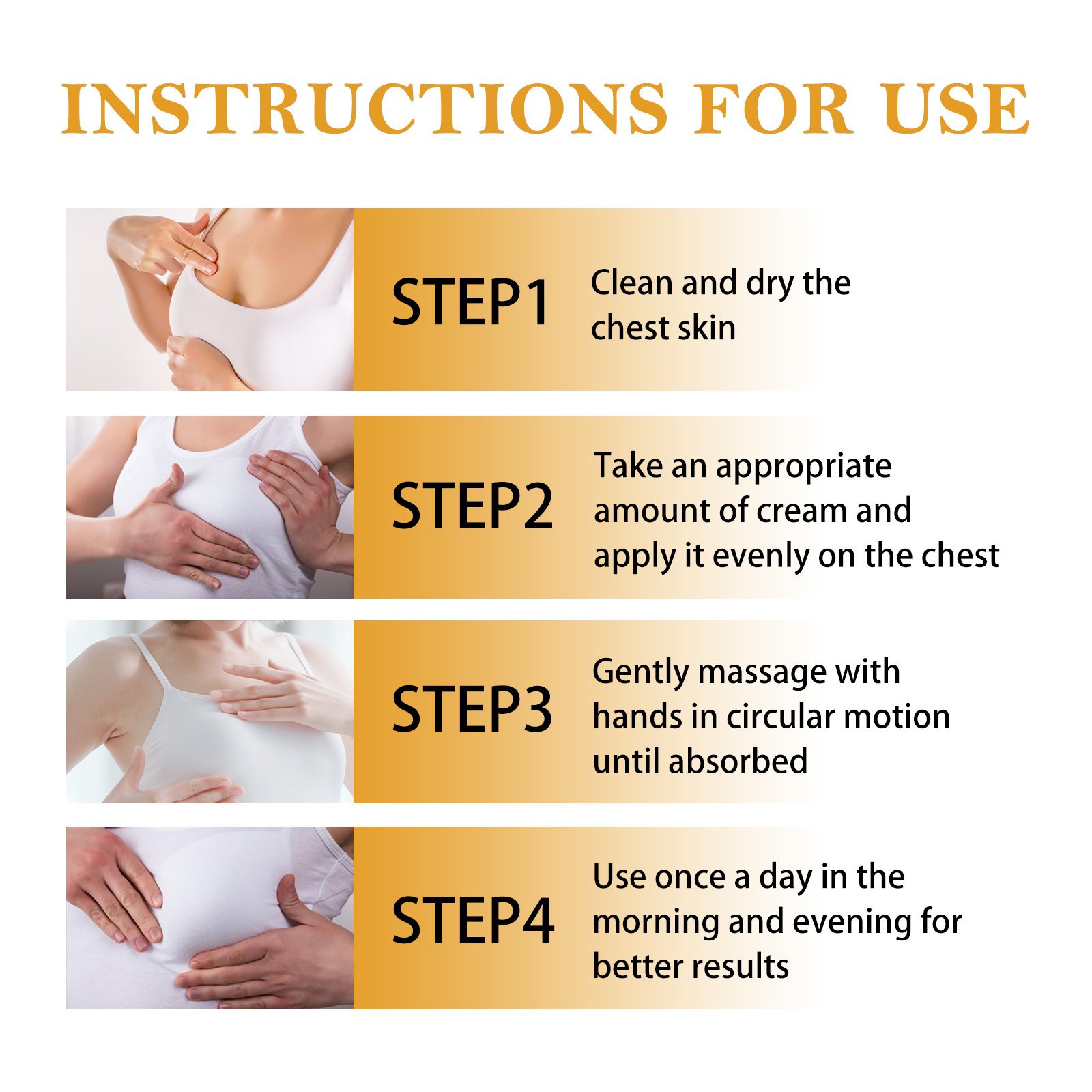 INSTRUCTIONS FOR USE

STEP1 Clean and dry the chest skin

STEP2 Take an appropriate amount of cream and apply it evenly on the chest

STEP3 Gently massage with hands in circular motion until absorbed

STEP4 Use once a day in the morning and evening for better results