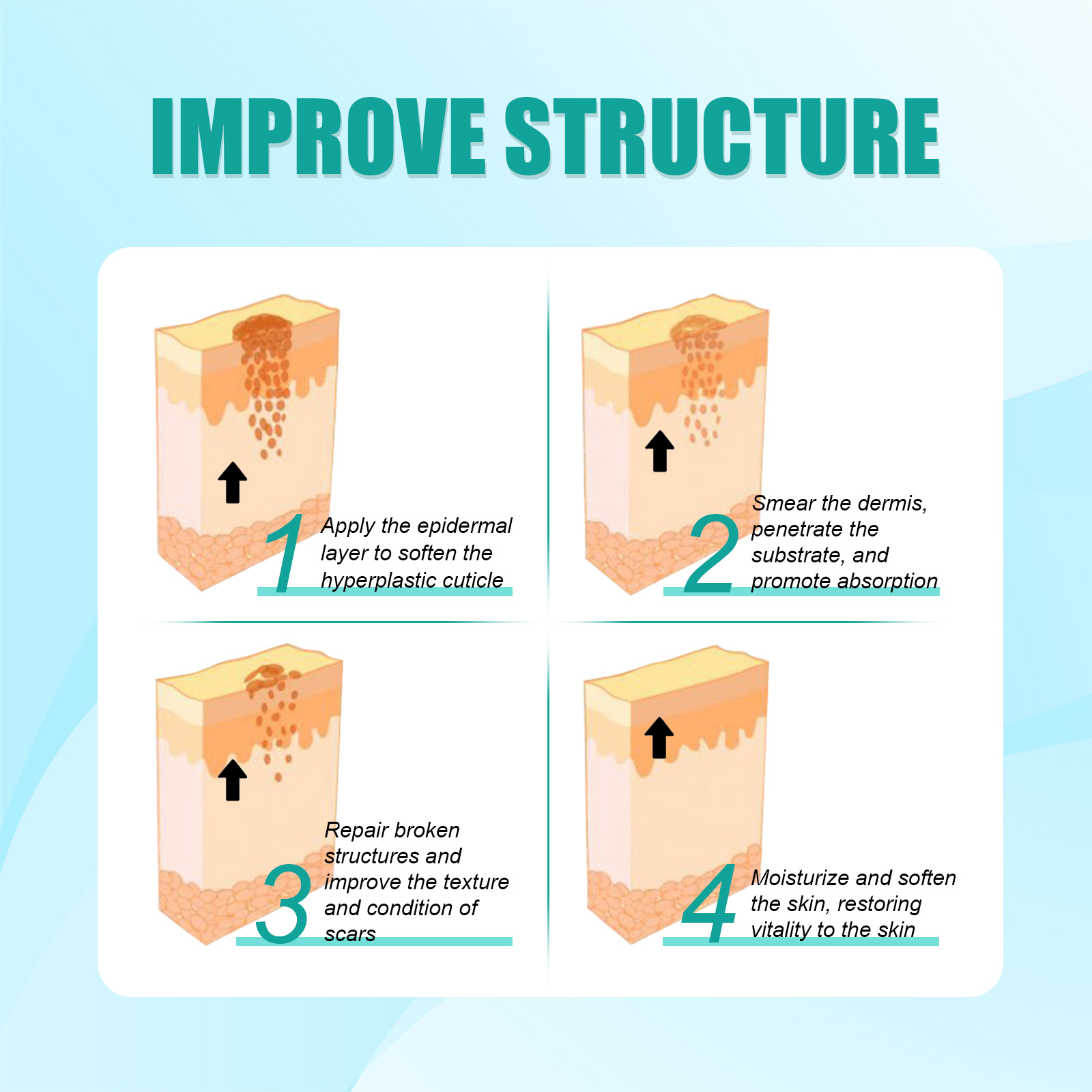 IMPROVE STRUCTURE

1 Apply the epidermal layer to soften the hyperplastic cuticle

2 Smear the dermis, penetrate the substrate, and promote absorption

3 Repair broken structures and improve the texture and condition of scars

4 Moisturize and soften the skin, restoring vitality to the skin