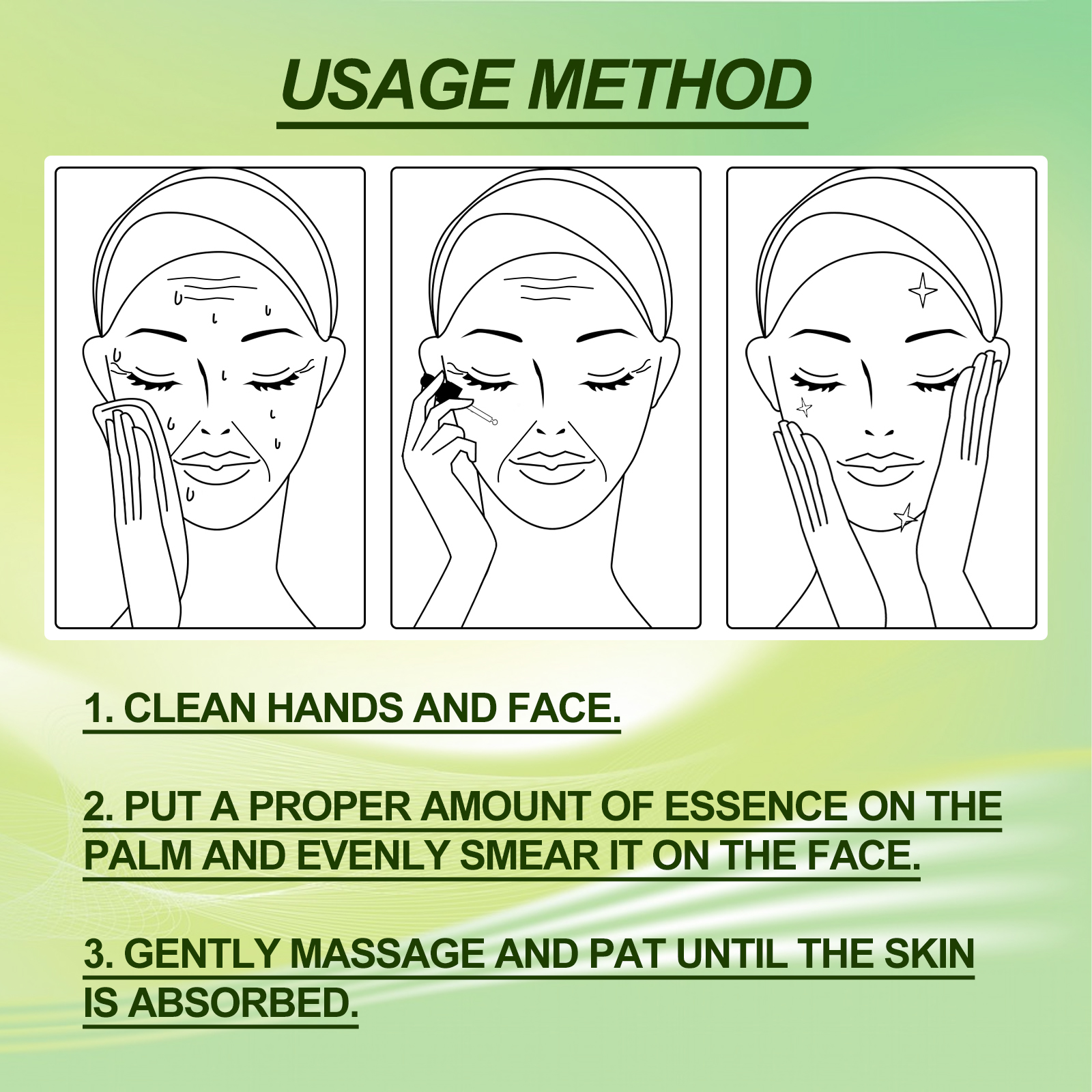 USAGE METHOD

1. CLEAN HANDS AND FACE.

2. PUT A PROPER AMOUNT OF ESSENCE ON THE PALM AND EVENLY SMEAR IT ON THE FACE.

3. GENTLY MASSAGE AND PAT UNTIL THE SKIN IS ABSORBED.