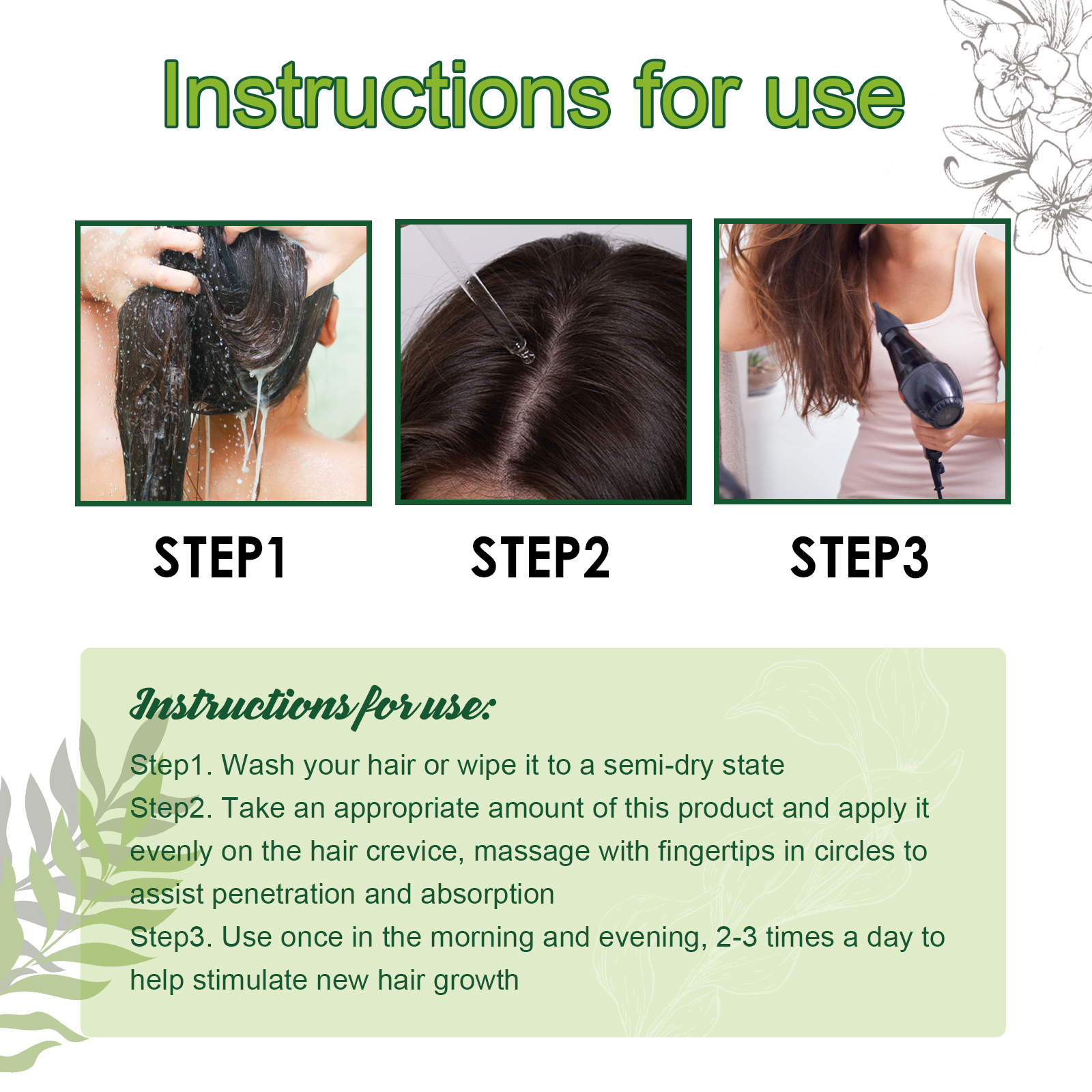 Instructions for use

STEP1

STEP2

STEP3

Instructions for use:

Step1. Wash your hair or wipe it to a semi-dry state
Step2. Take an appropriate amount of this product and apply it evenly on the hair crevice, massage with fingertips in circles to assist penetration and absorption
Step3. Use once in the morning and evening, 2-3 times a day to help stimulate new hair growth