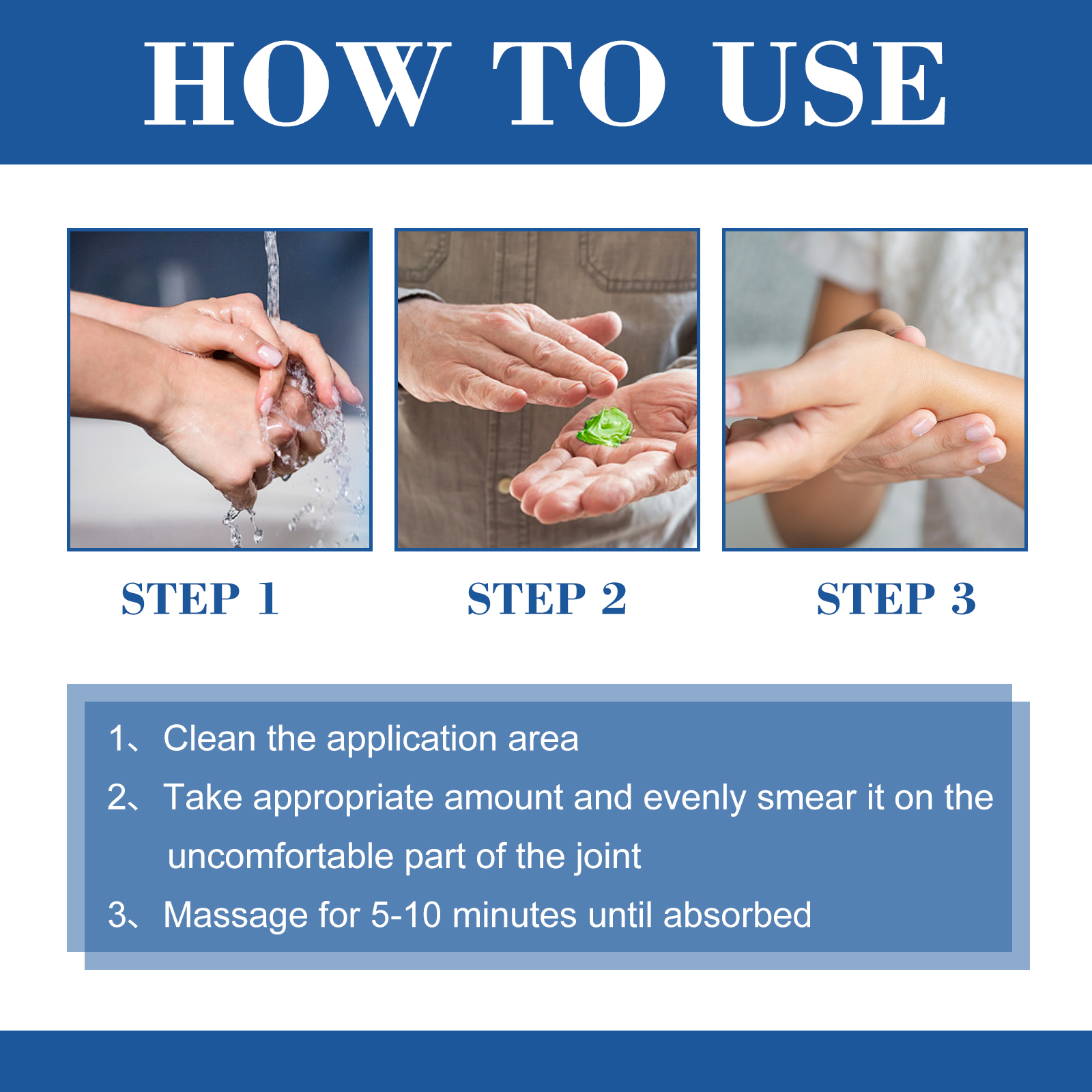 HOW TO USE

STEP 1

STEP 2

STEP 3

1、Clean the application area

2、Take appropriate amount and evenly smear it on the uncomfortable part of the joint

3、Massage for 5-10 minutes until absorbed