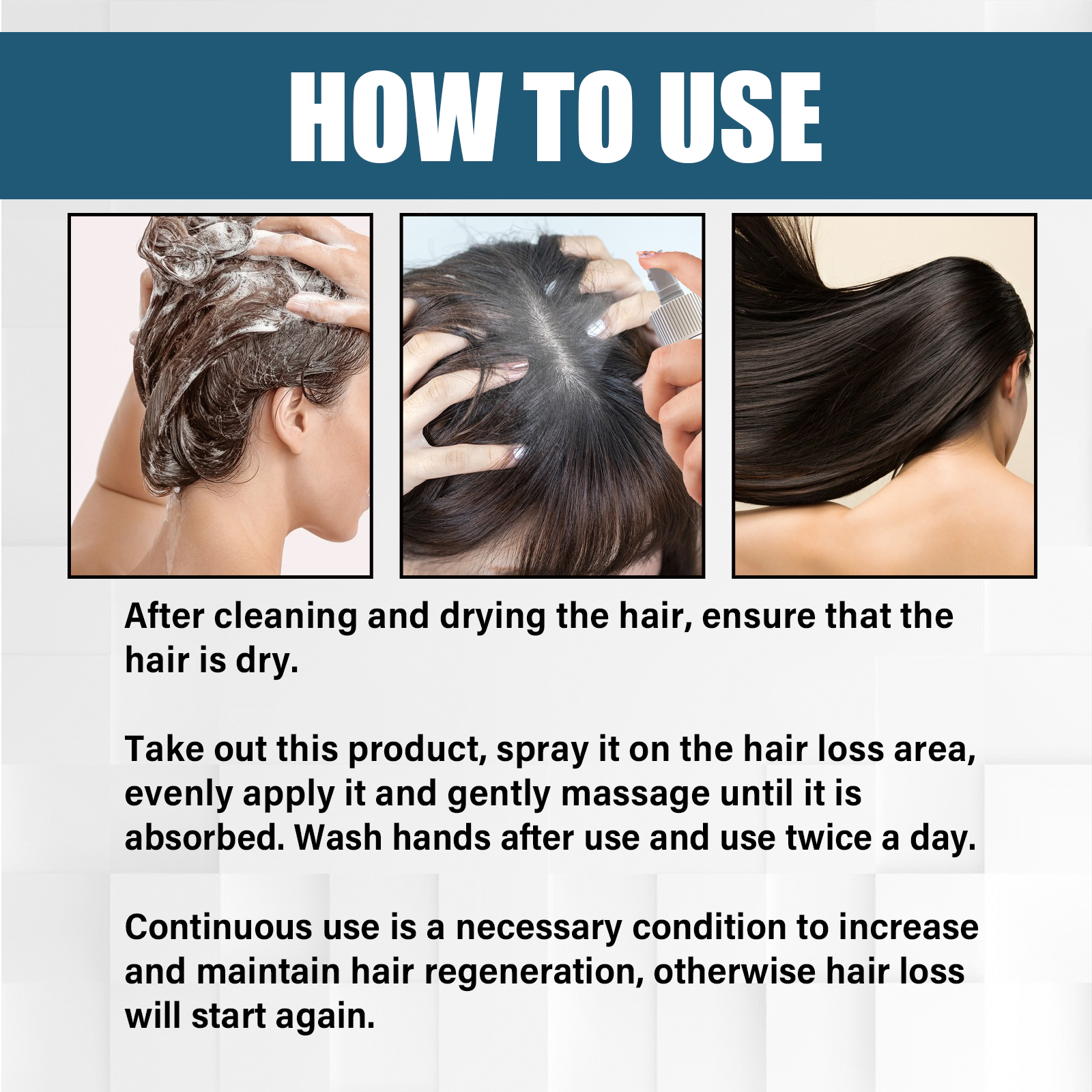 HOW TO USE

After cleaning and drying the hair, ensure that the hair is dry.

Take out this product, spray it on the hair loss area, evenly apply it and gently massage until it is absorbed. Wash hands after use and use twice a day.

Continuous use is a necessary condition to increase and maintain hair regeneration, otherwise hair loss will start again.