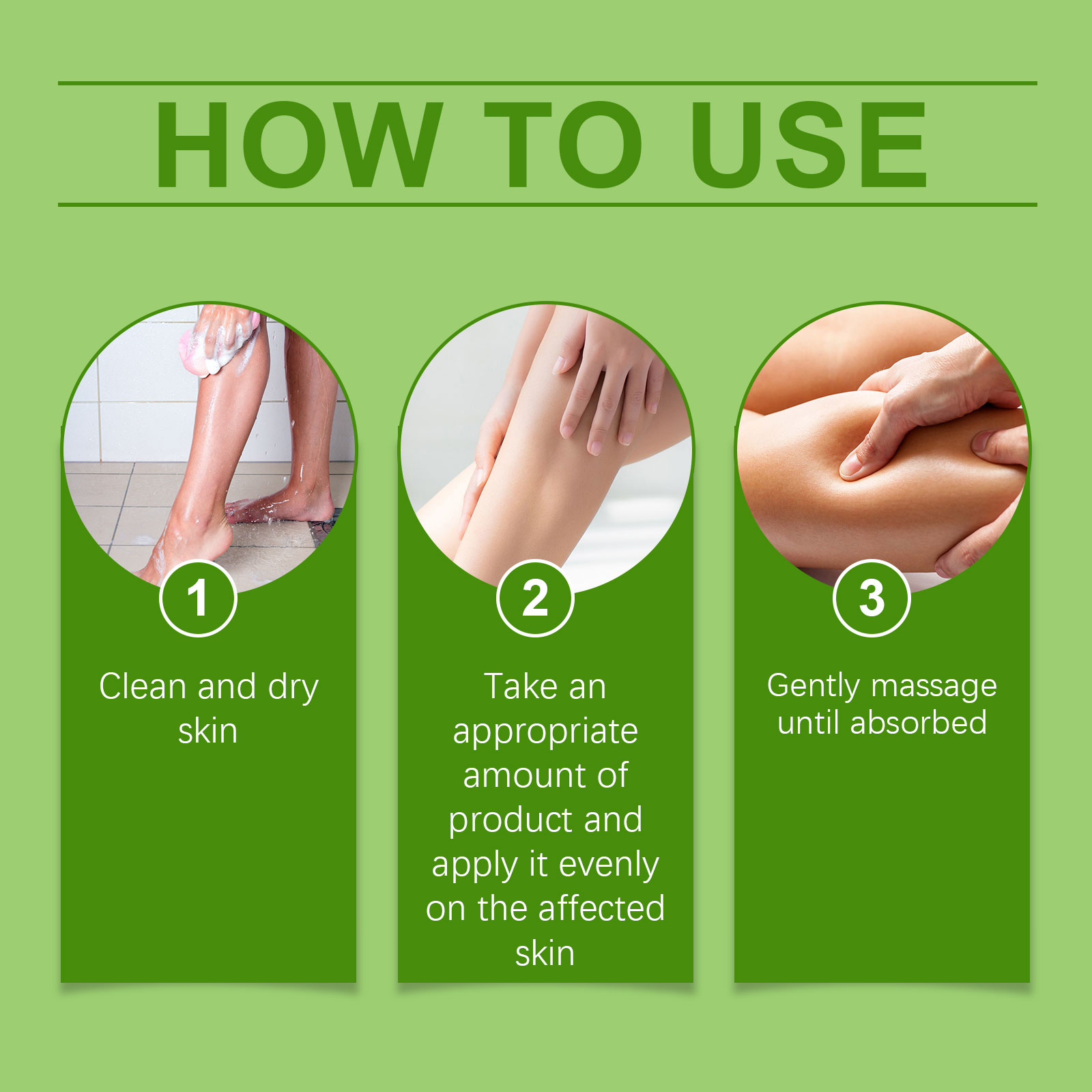 HOW TO USE

1

Clean and dry skin

2

Take an appropriate amount of product and apply it evenly on the affected skin

3

Gently massage until absorbed