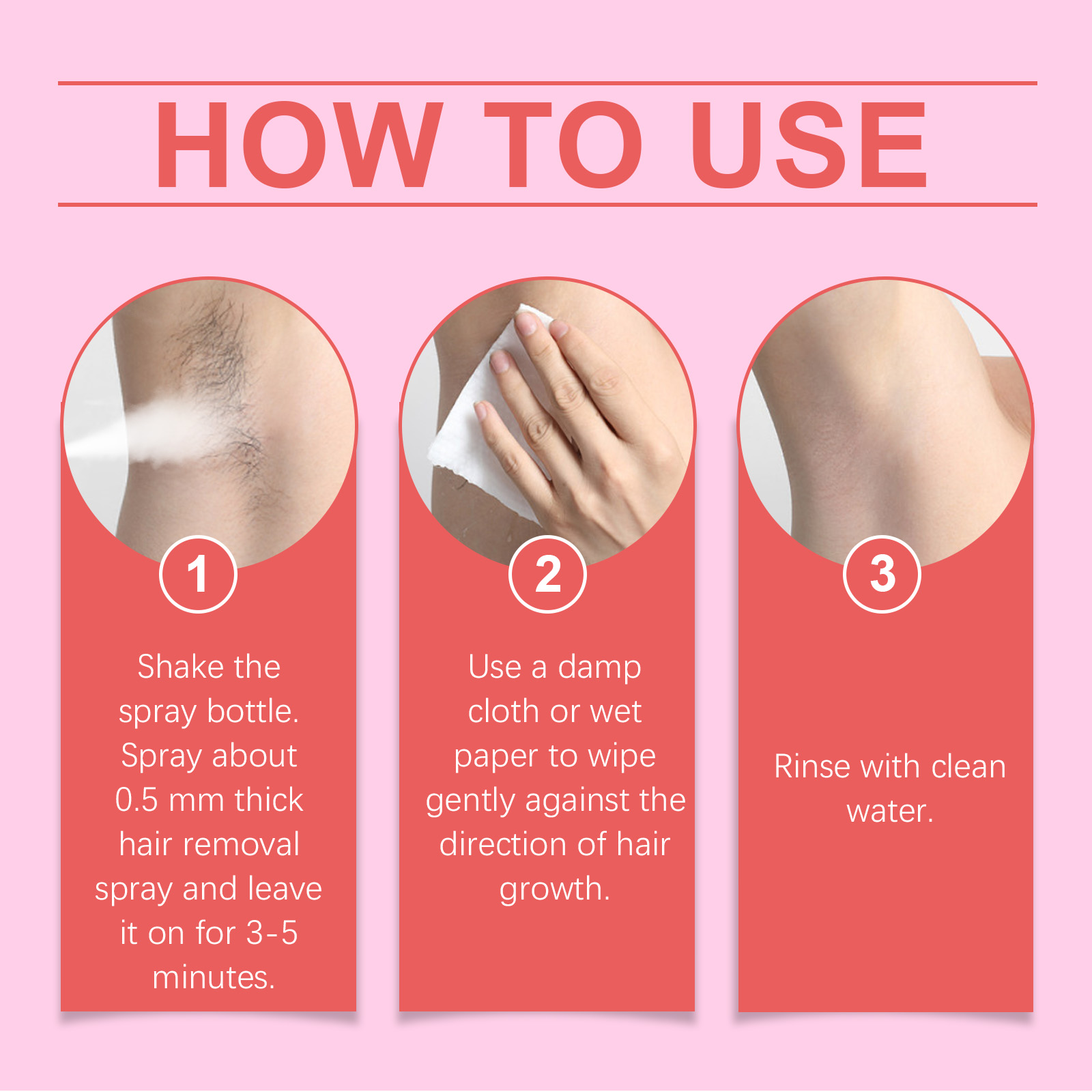 HOW TO USE

1

Shake the spray bottle. Spray about 0.5 mm thick hair removal spray and leave it on for 3-5 minutes.

2

Use a damp cloth or wet paper to wipe gently against the direction of hair growth.

3

Rinse with clean water.