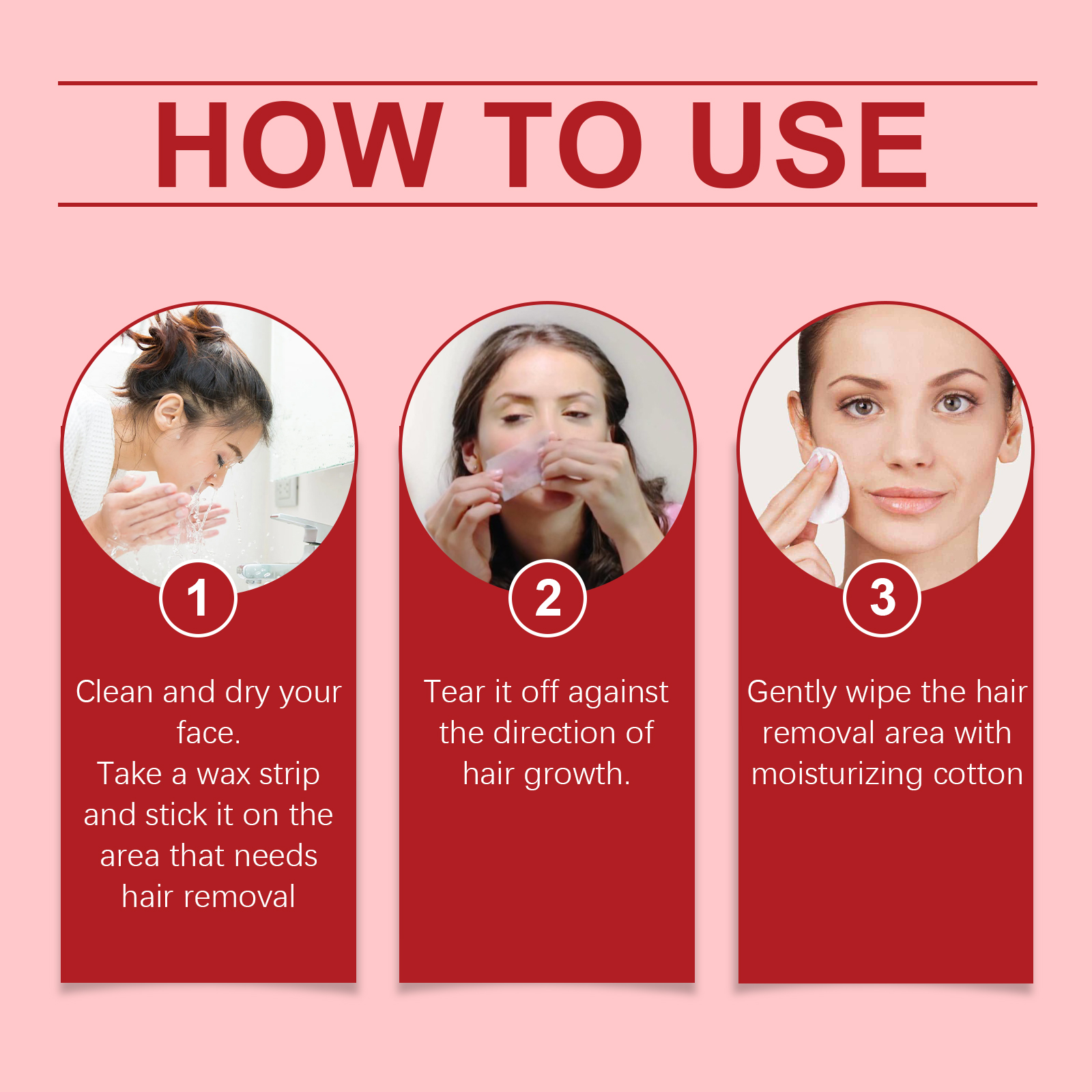 HOW TO USE

1

Clean and dry your face.
Take a wax strip and stick it on the area that needs hair removal

2

Tear it off against the direction of hair growth.

3

Gently wipe the hair removal area with moisturizing cotton