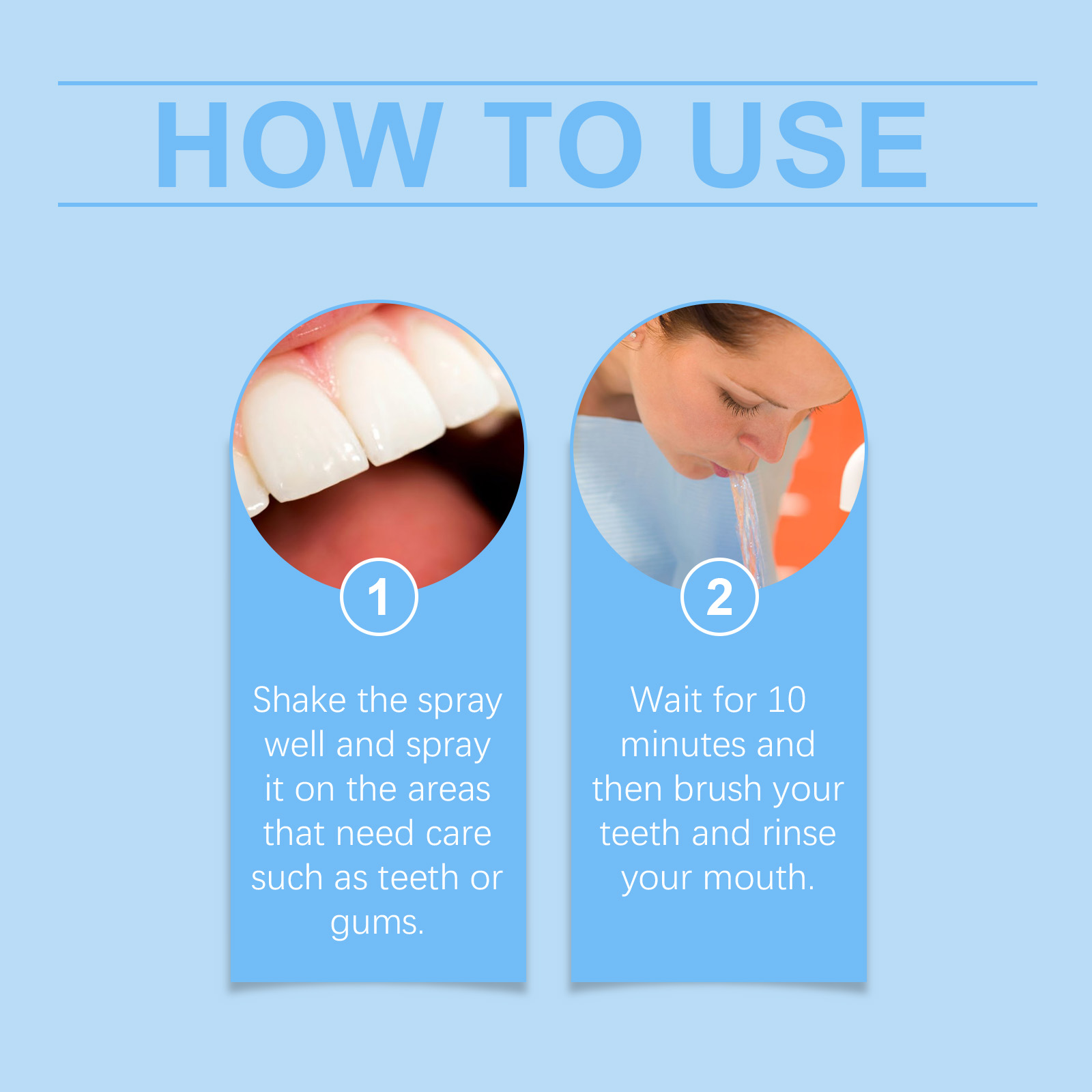 HOW TO USE

1

Shake the spray well and spray it on the areas that need care such as teeth or gums.

2

Wait for 10 minutes and then brush your teeth and rinse your mouth.