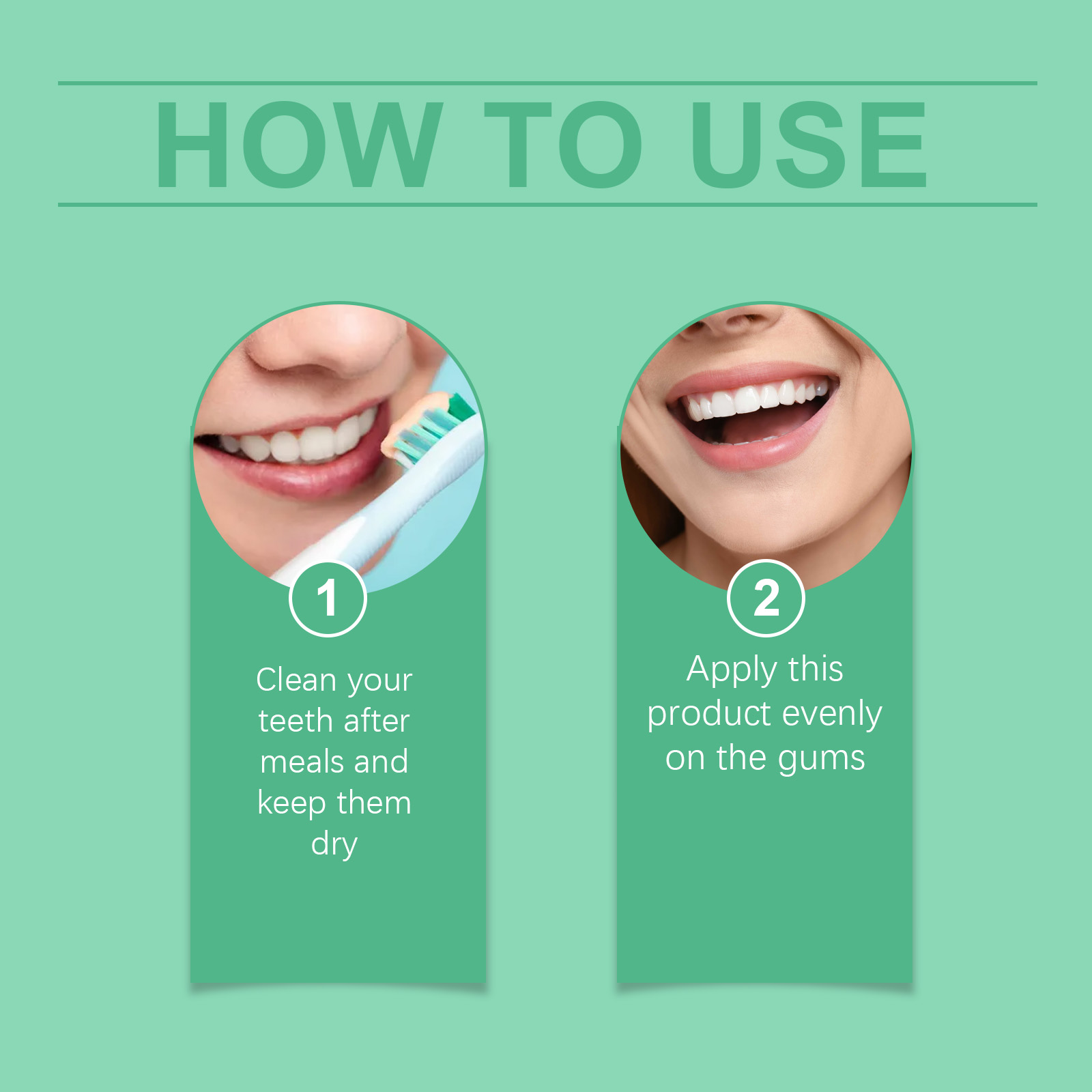 HOW TO USE

1

Clean your teeth after meals and keep them dry

2

Apply this product evenly on the gums