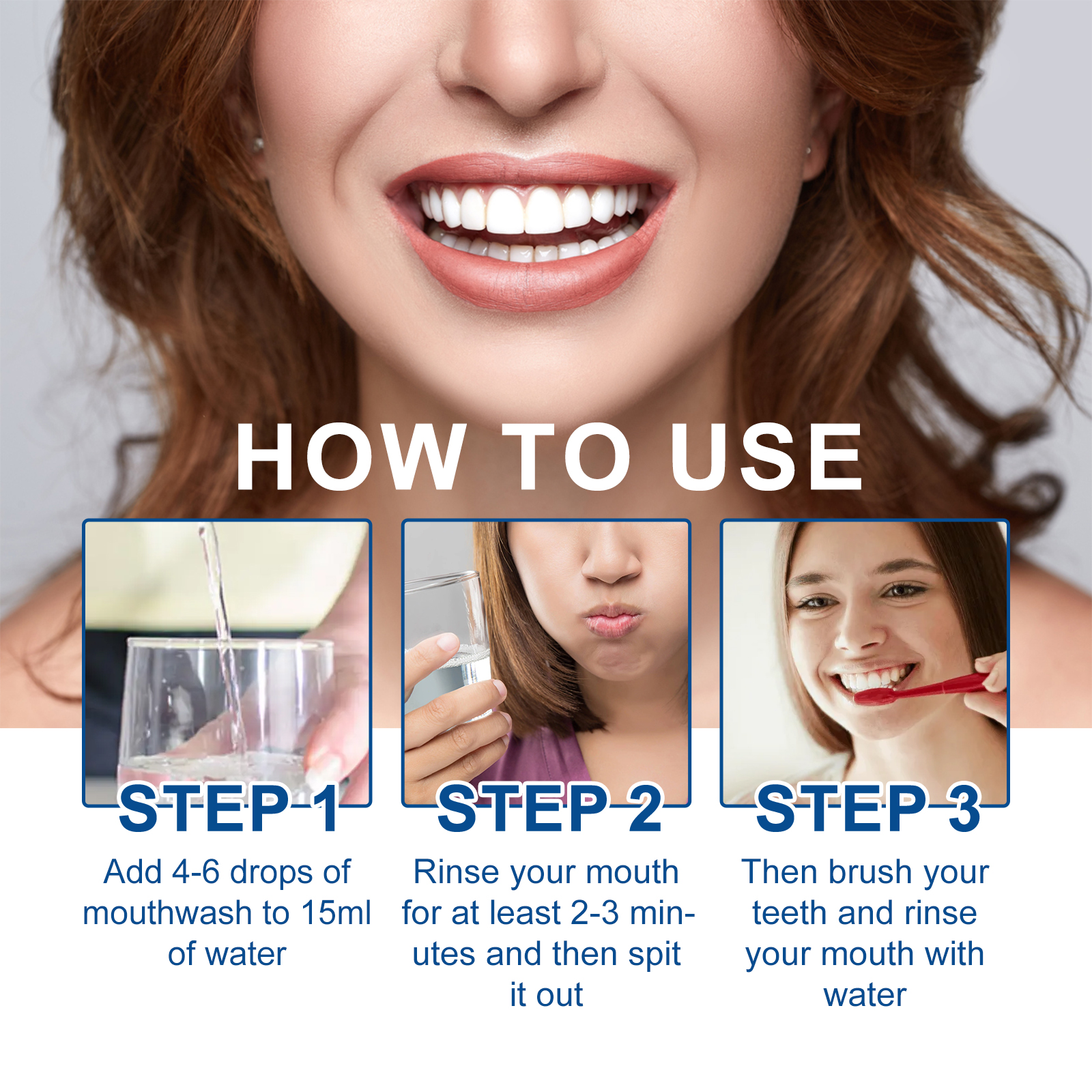 HOW TO USE

STEP 1
Add 4-6 drops of mouthwash to 15ml of water

STEP 2
Rinse your mouth for at least 2-3 minutes and then spit it out

STEP 3
Then brush your teeth and rinse your mouth with water