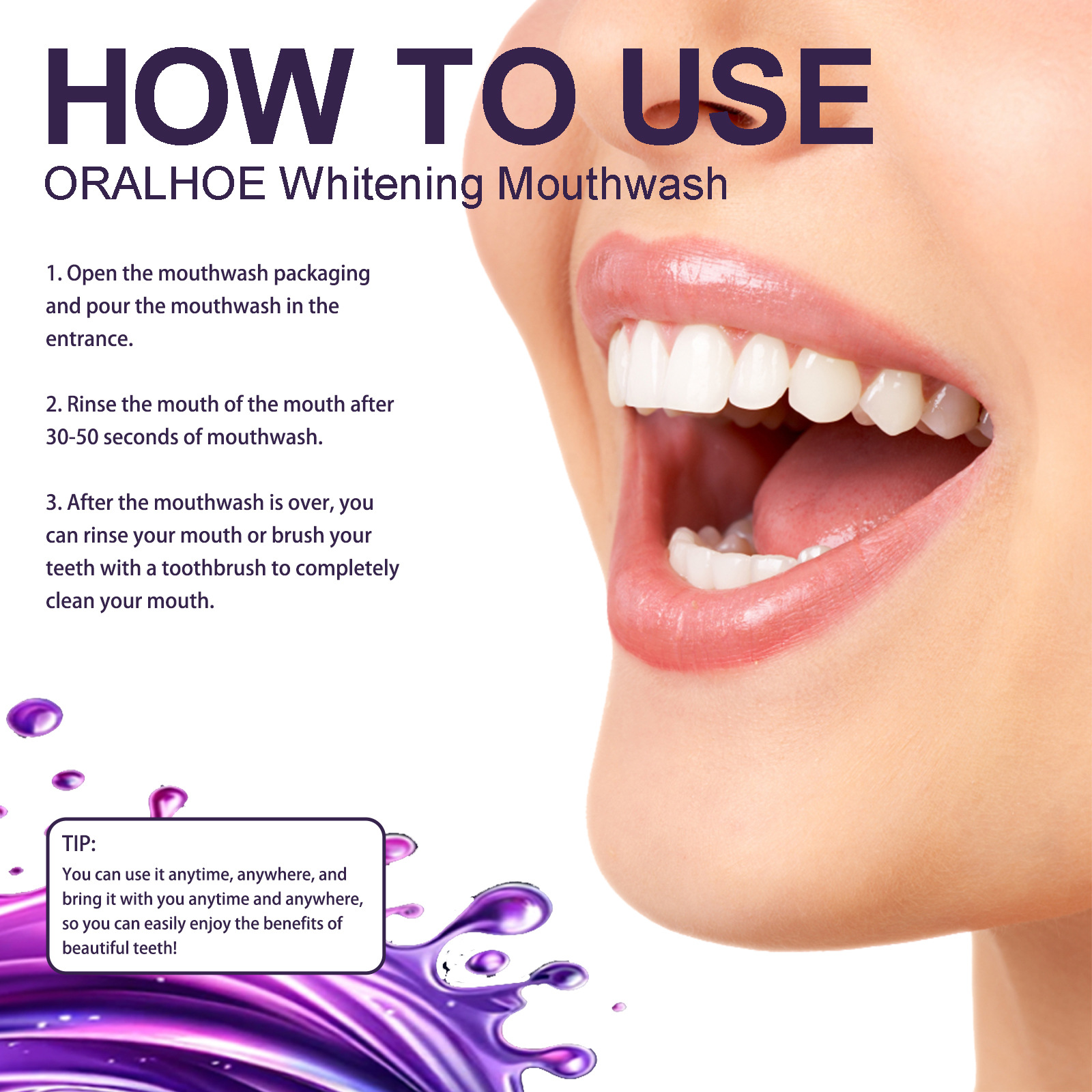 HOW TO USE
ORALHOE Whitening Mouthwash

1. Open the mouthwash packaging and pour the mouthwash in the entrance.

2. Rinse the mouth of the mouth after 30-50 seconds of mouthwash.

3. After the mouthwash is over, you can rinse your mouth or brush your teeth with a toothbrush to completely clean your mouth.

TIP:
You can use it anytime, anywhere, and bring it with you anytime and anywhere, so you can easily enjoy the benefits of beautiful teeth!