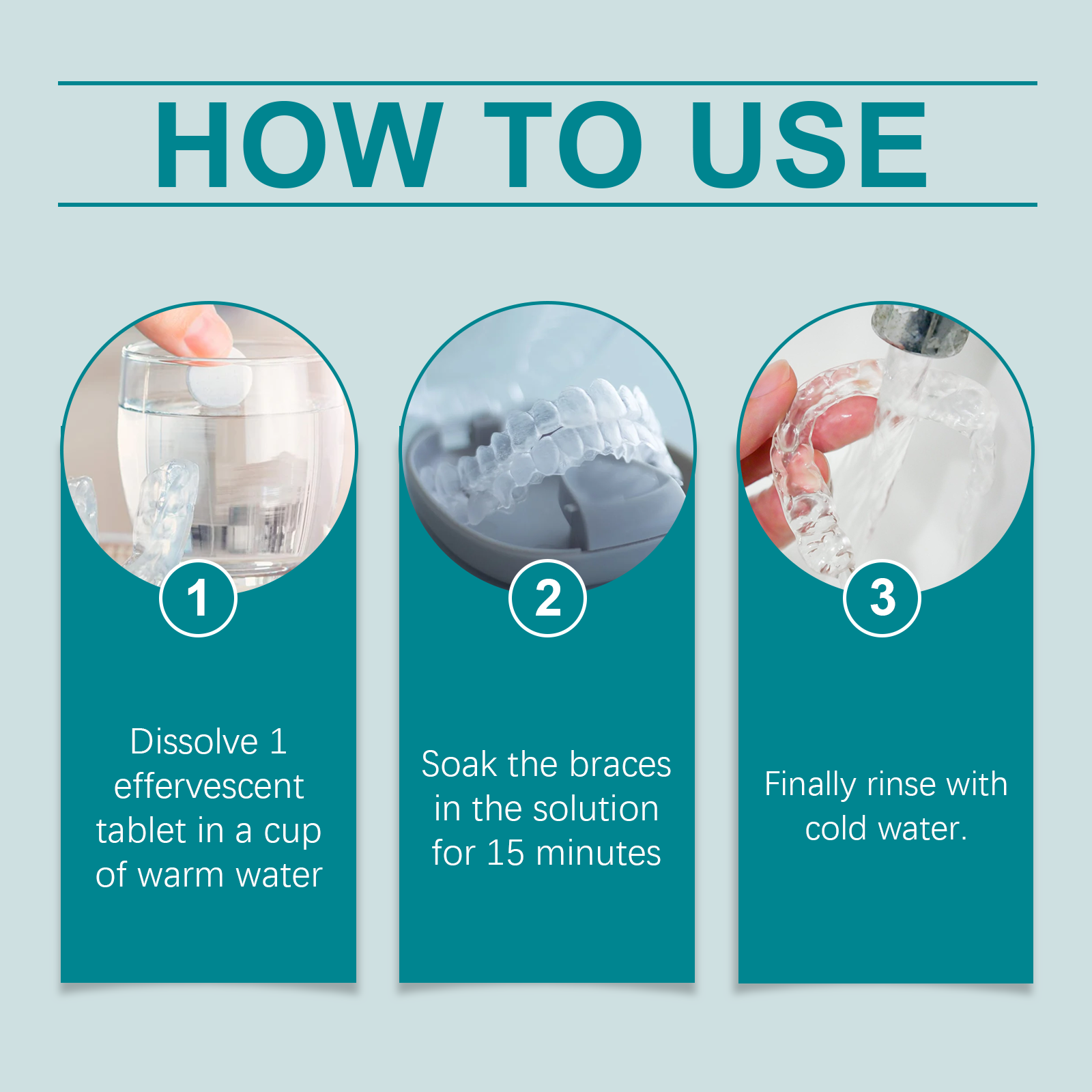 HOW TO USE

1

Dissolve 1 effervescent tablet in a cup of warm water

2

Soak the braces in the solution for 15 minutes

3

Finally rinse with cold water.