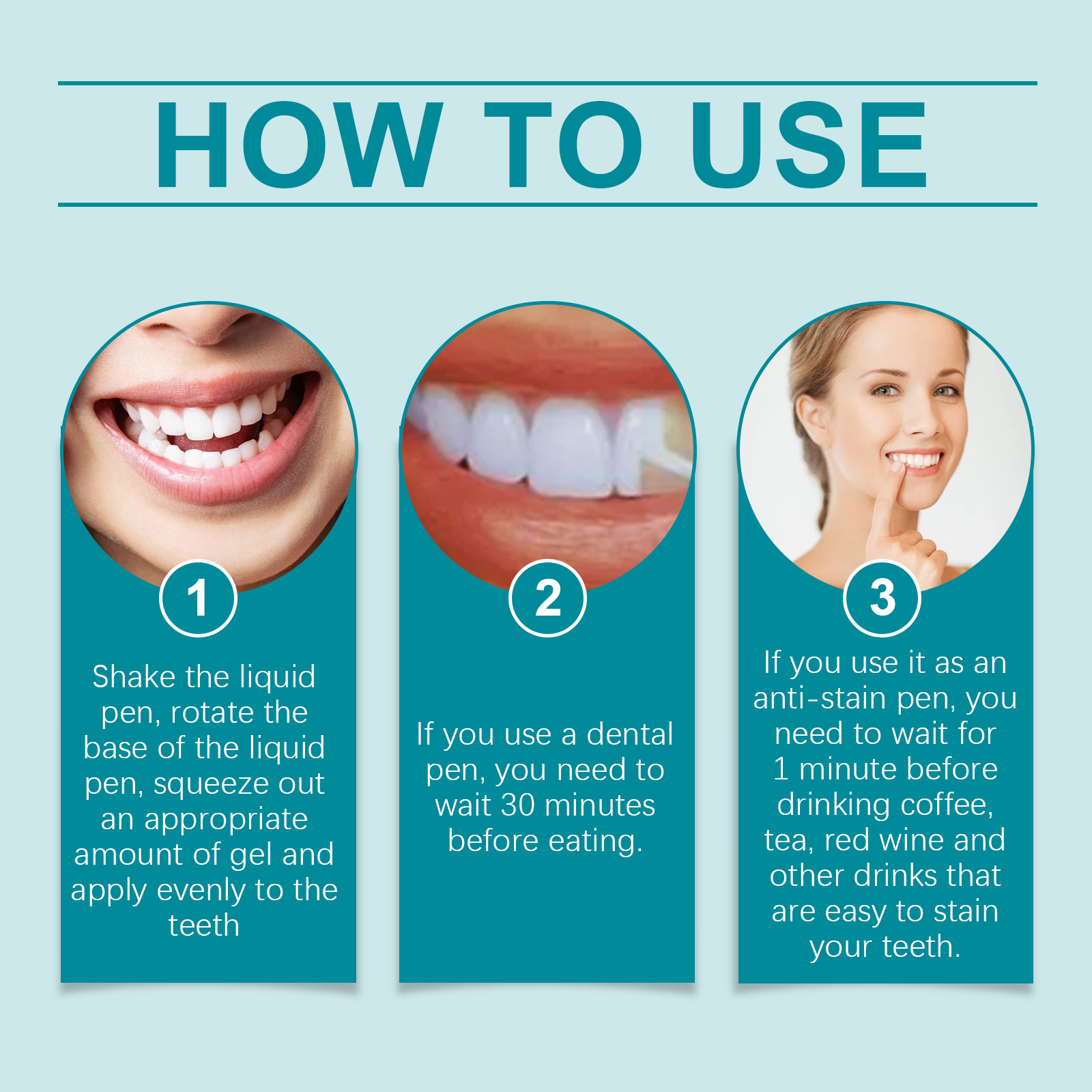 HOW TO USE

1

Shake the liquid pen, rotate the base of the liquid pen, squeeze out an appropriate amount of gel and apply evenly to the teeth

2

If you use a dental pen, you need to wait 30 minutes before eating.

3

If you use it as an anti-stain pen, you need to wait for 1 minute before drinking coffee, tea, red wine and other drinks that are easy to stain your teeth.