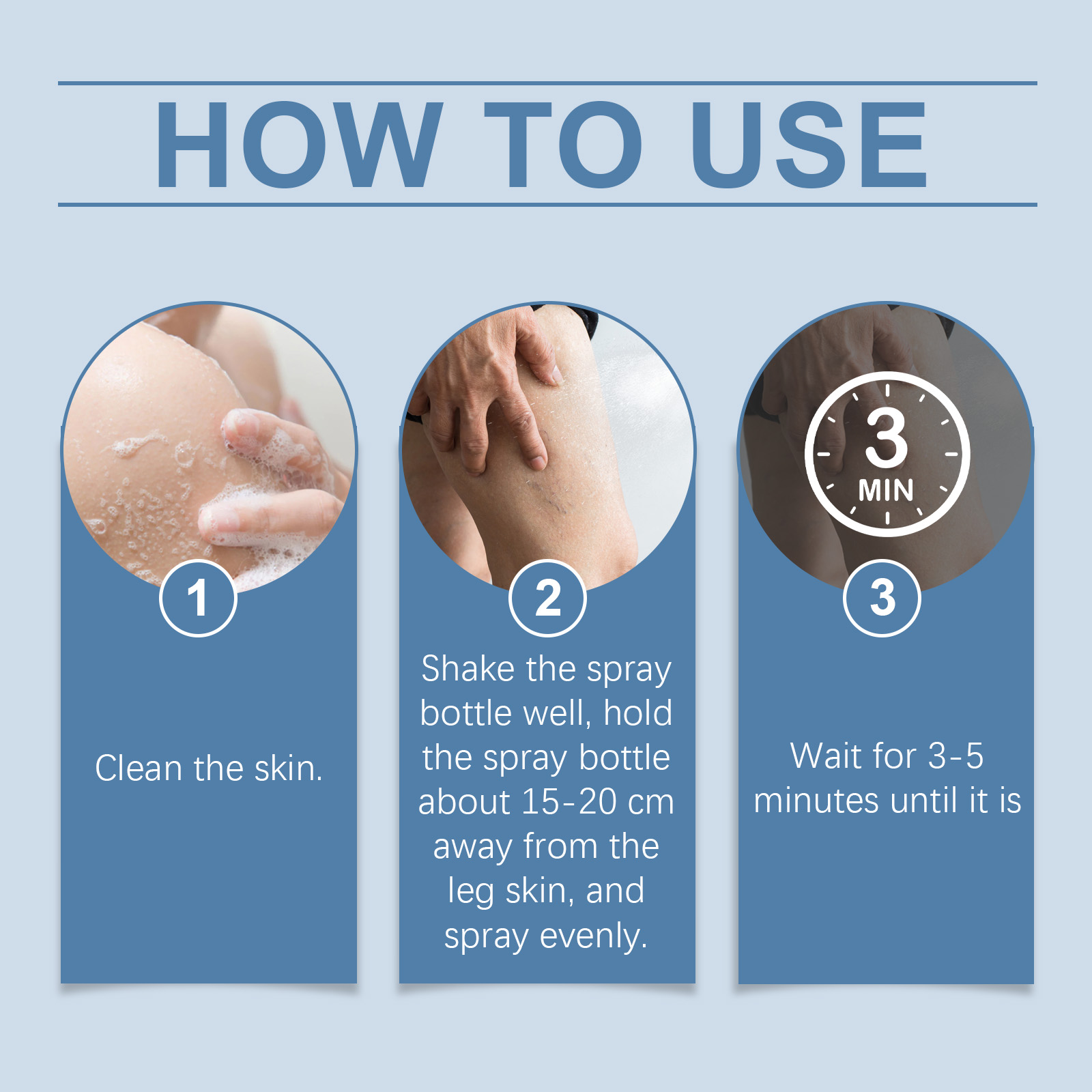 HOW TO USE

1

Clean the skin.

2

Shake the spray bottle well, hold the spray bottle about 15-20 cm away from the leg skin, and spray evenly.

3
MIN

3

Wait for 3-5 minutes until it is