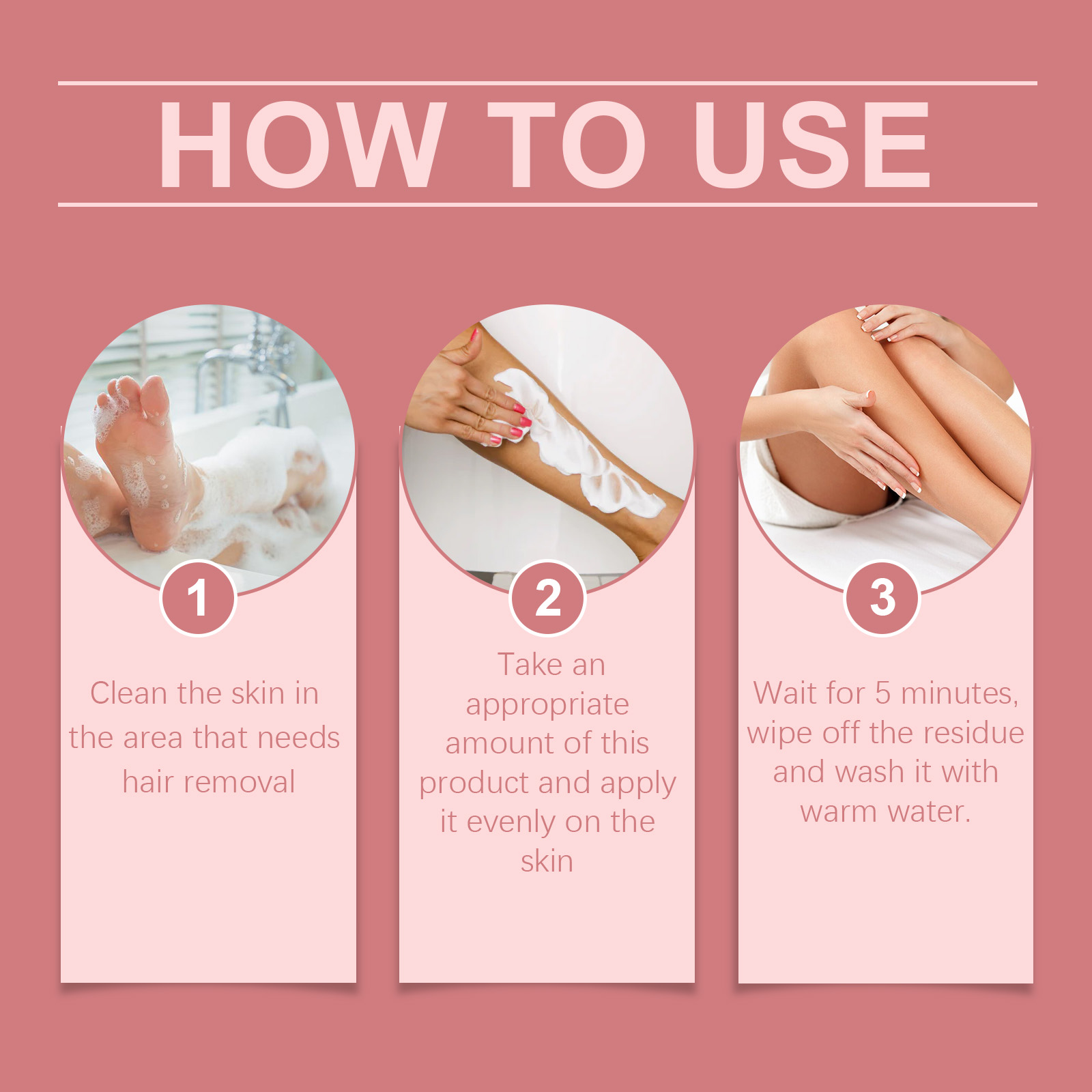 HOW TO USE

1

Clean the skin in the area that needs hair removal

2

Take an appropriate amount of this product and apply it evenly on the skin

3

Wait for 5 minutes, wipe off the residue and wash it with warm water.