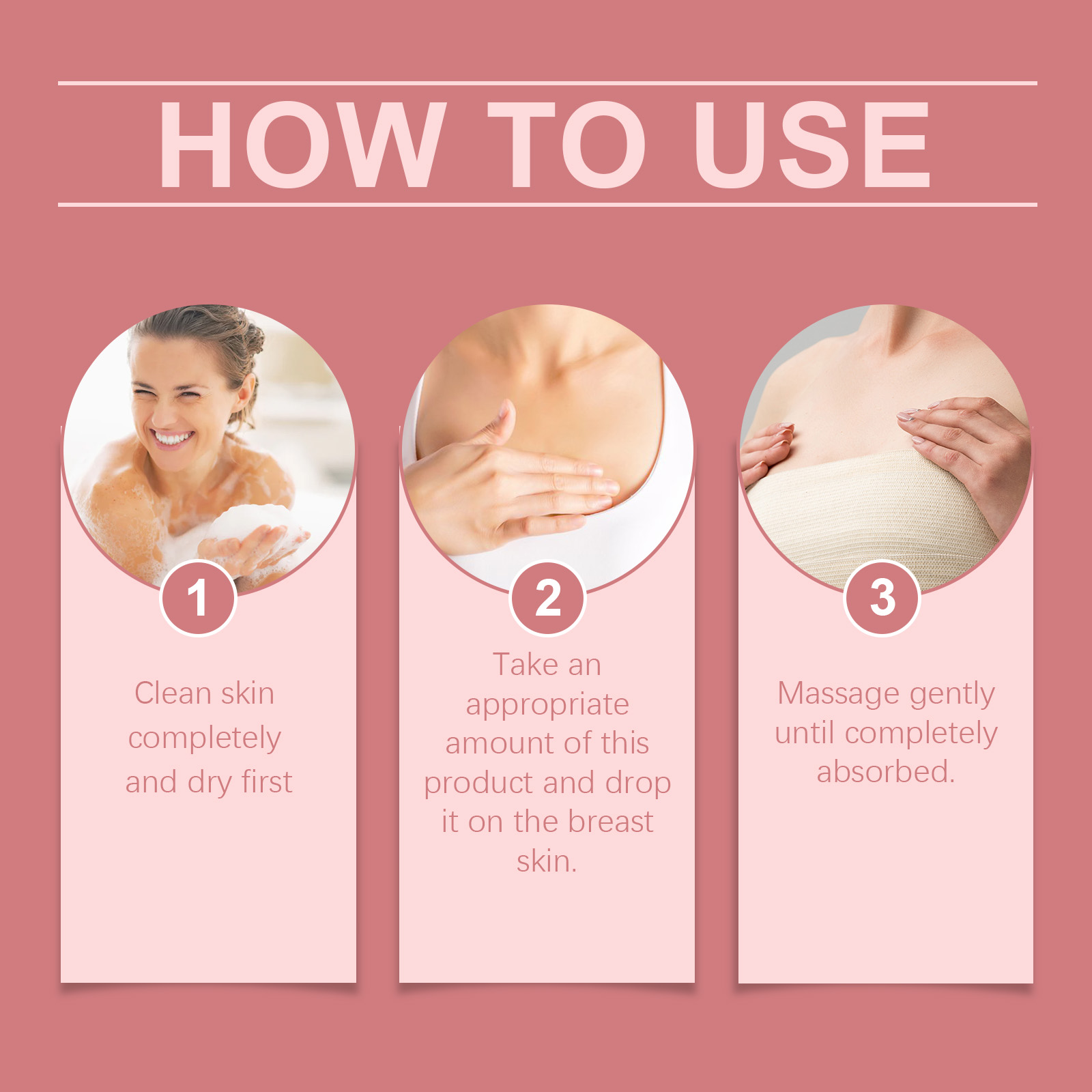 HOW TO USE

1

Clean skin completely and dry first

2

Take an appropriate amount of this product and drop it on the breast skin.

3

Massage gently until completely absorbed.