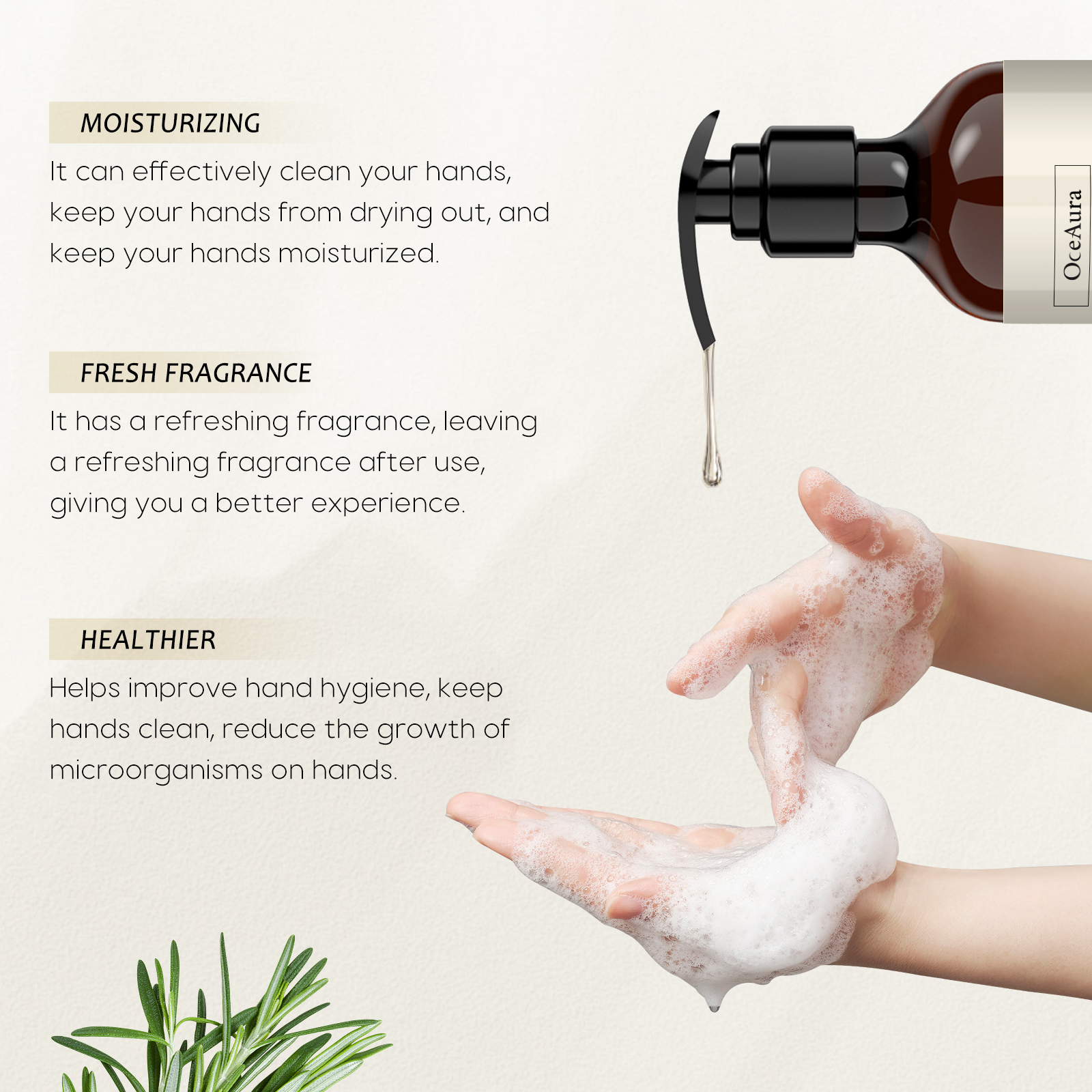 MOISTURIZING

It can effectively clean your hands, keep your hands from drying out, and keep your hands moisturized.

FRESH FRAGRANCE

It has a refreshing fragrance, leaving a refreshing fragrance after use, giving you a better experience.

HEALTHIER

Helps improve hand hygiene, keep hands clean, reduce the growth of microorganisms on hands.

OceAura