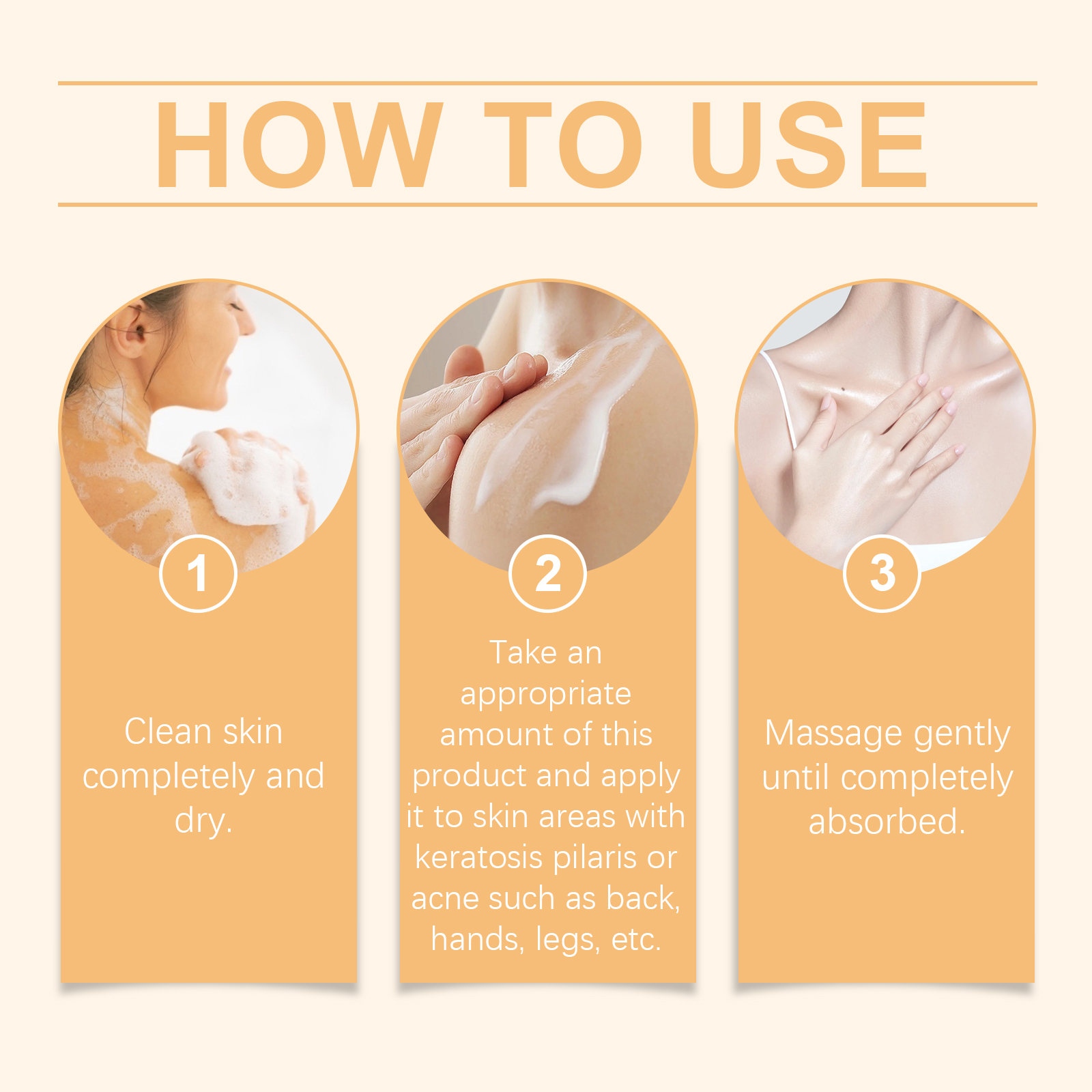 HOW TO USE

1

Clean skin completely and dry.

2

Take an appropriate amount of this product and apply it to skin areas with keratosis pilaris or acne such as back, hands, legs, etc.

3

Massage gently until completely absorbed.