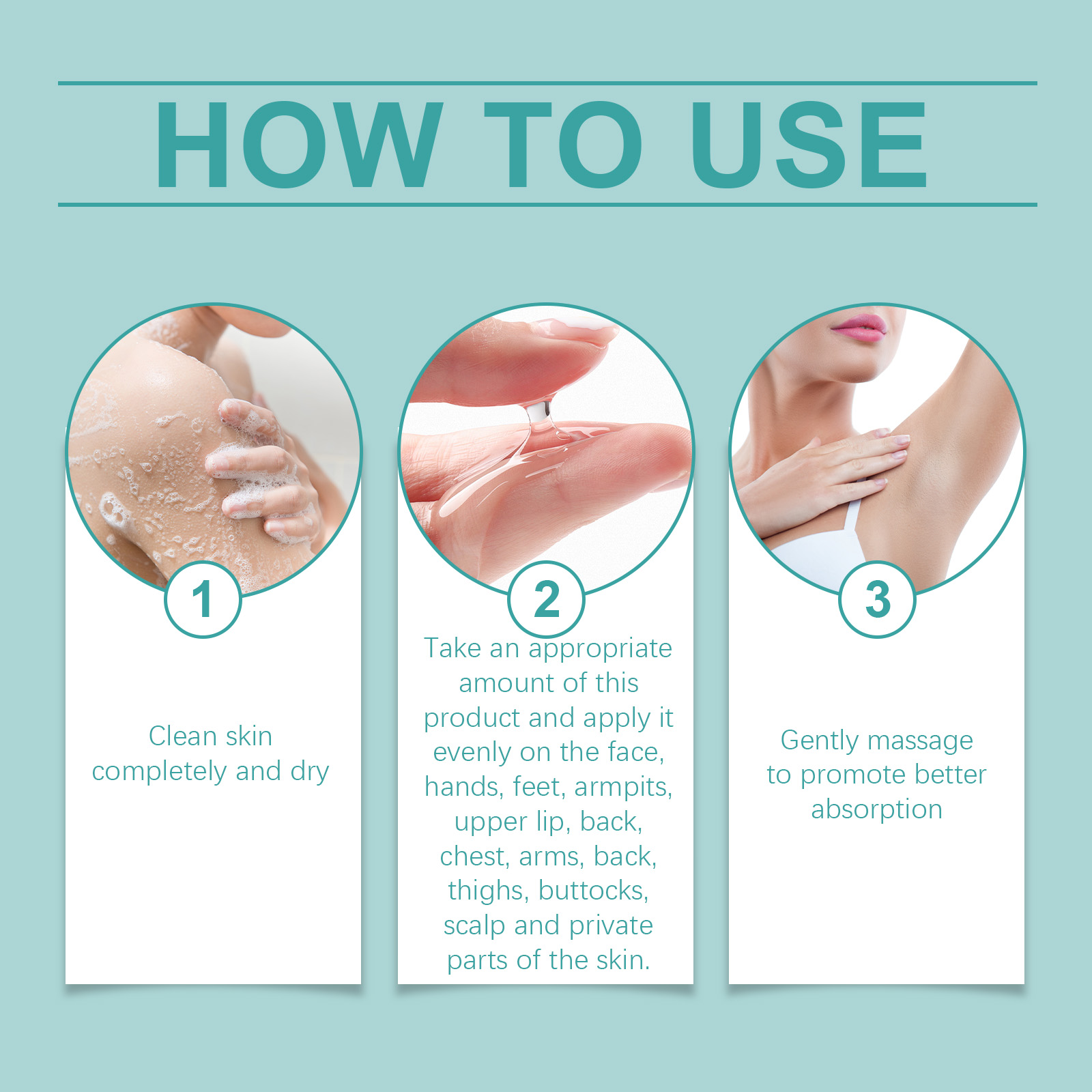 HOW TO USE

1

Clean skin completely and dry

2

Take an appropriate amount of this product and apply it evenly on the face, hands, feet, armpits, upper lip, back, chest, arms, back, thighs, buttocks, scalp and private parts of the skin.

3

Gently massage to promote better absorption