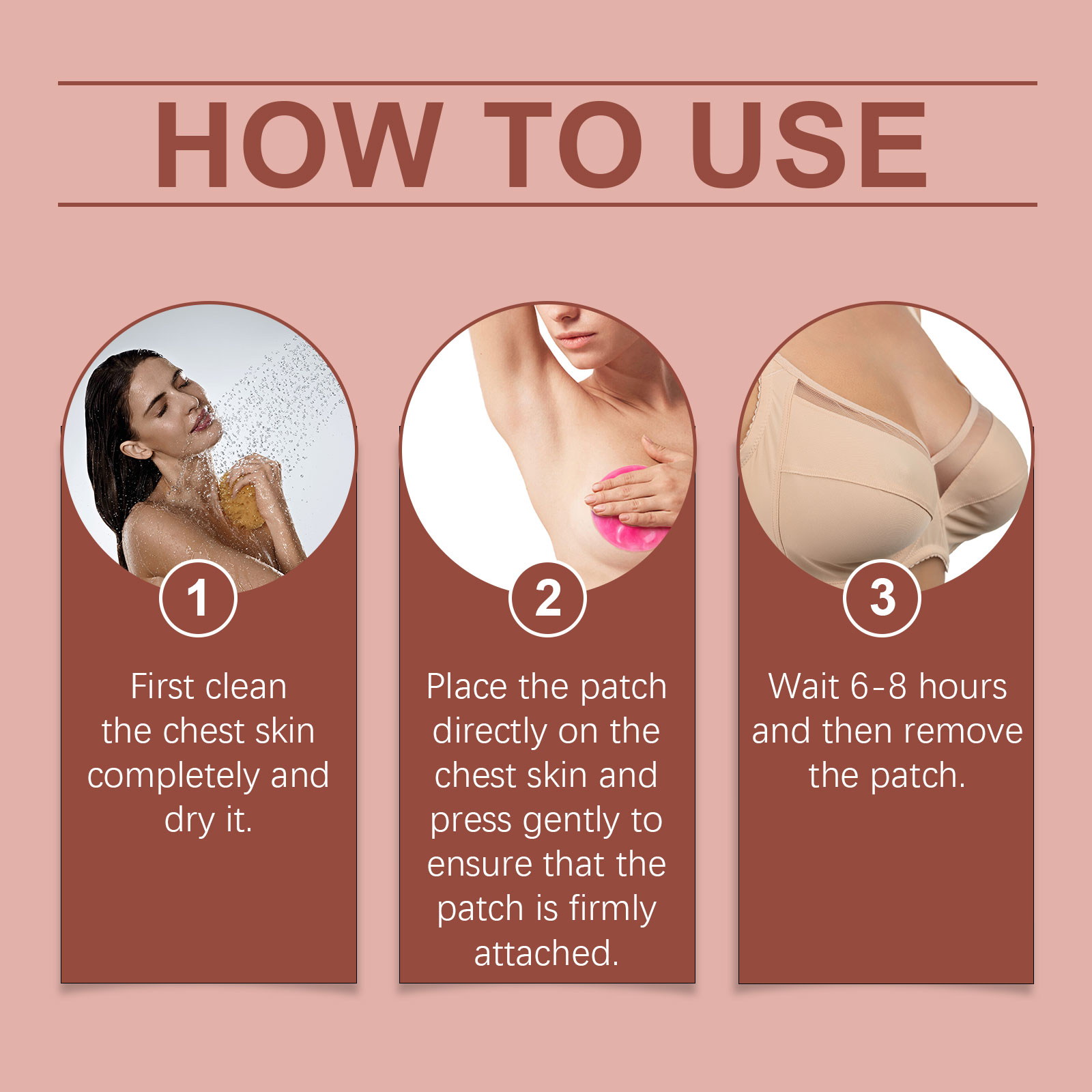 HOW TO USE

1

First clean the chest skin completely and dry it.

2

Place the patch directly on the chest skin and press gently to ensure that the patch is firmly attached.

3

Wait 6-8 hours and then remove the patch.