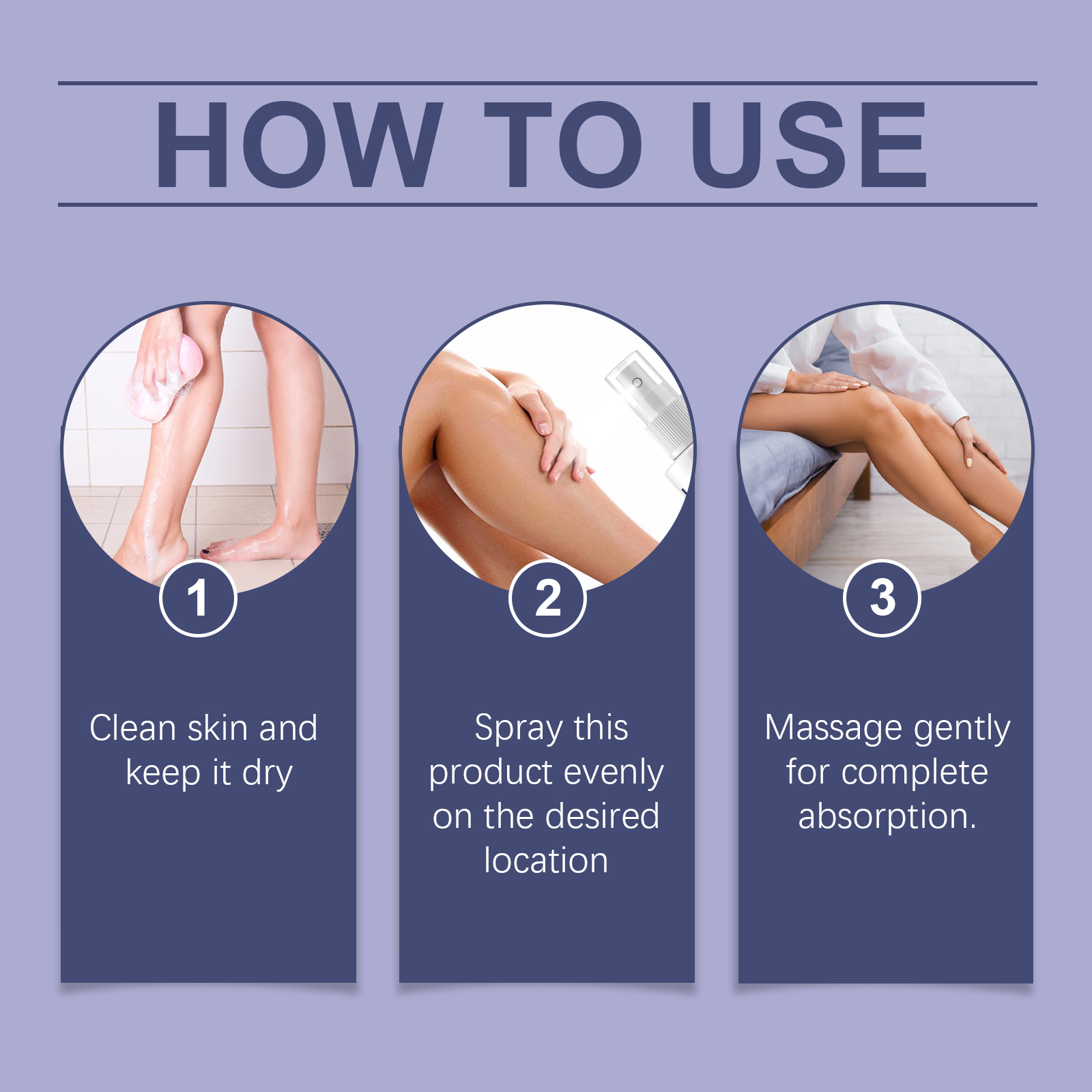 HOW TO USE

1

Clean skin and keep it dry

2

Spray this product evenly on the desired location

3

Massage gently for complete absorption.