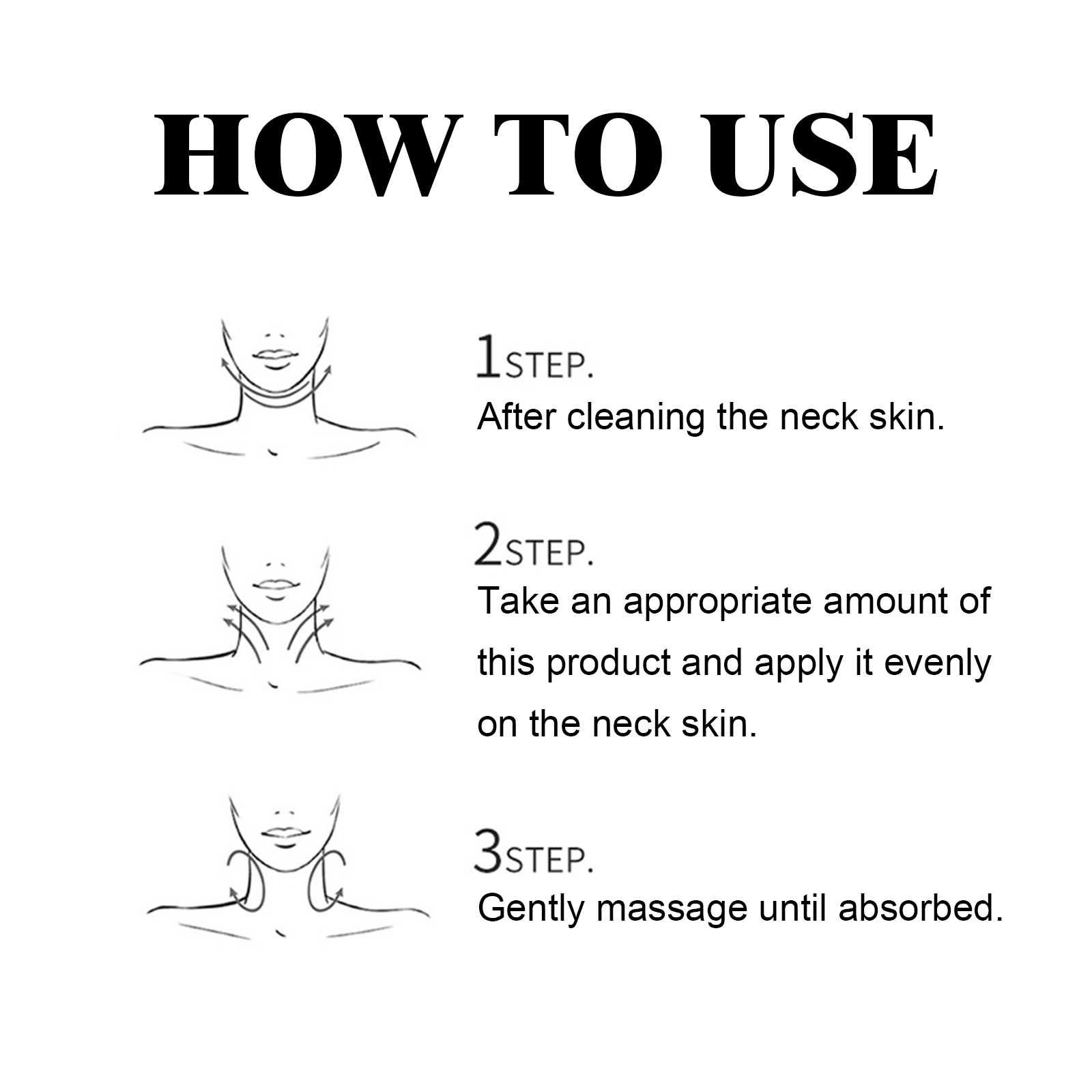 HOW TO USE

1STEP.
After cleaning the neck skin.

2STEP.
Take an appropriate amount of this product and apply it evenly on the neck skin.

3STEP.
Gently massage until absorbed.