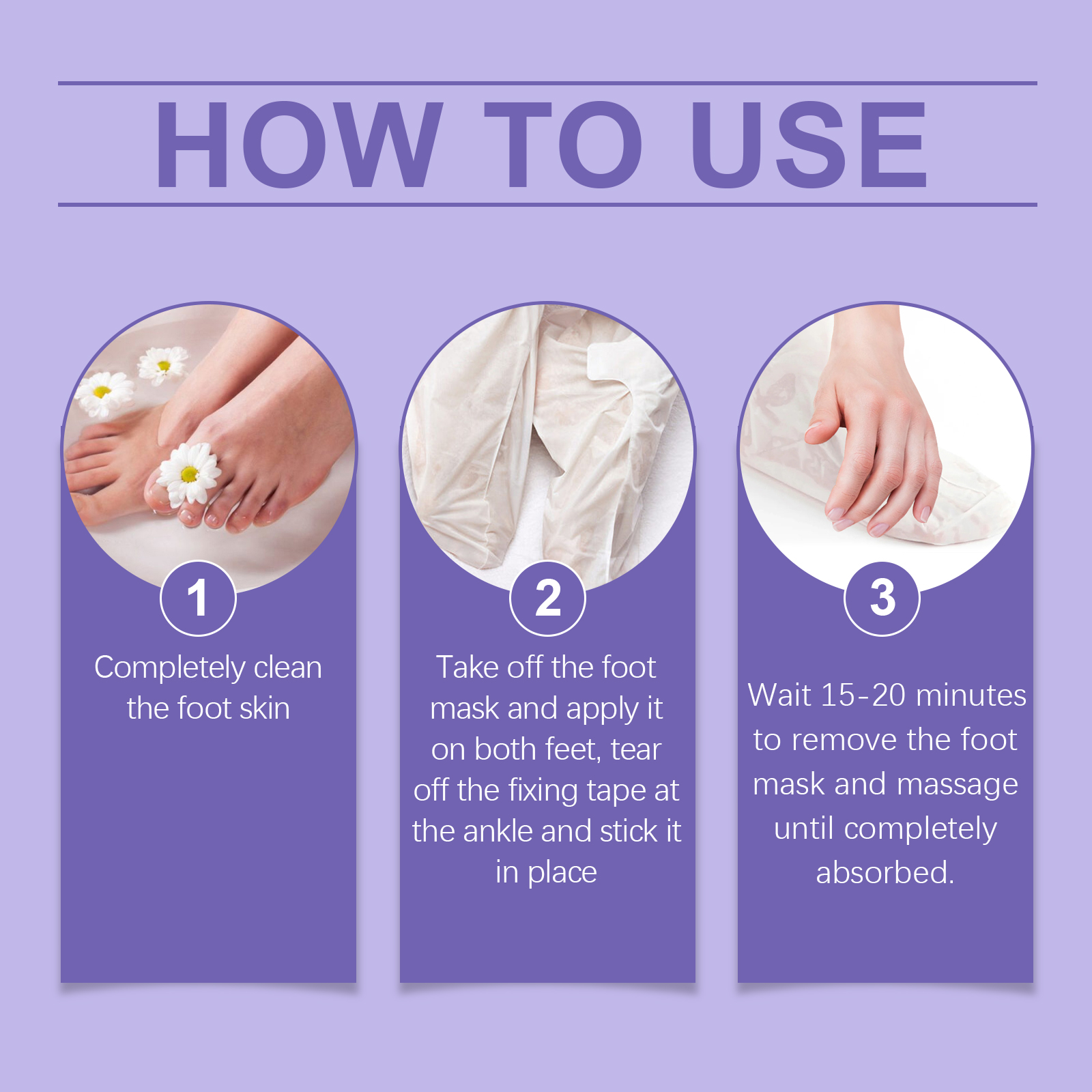 HOW TO USE

1
Completely clean the foot skin

2
Take off the foot mask and apply it on both feet, tear off the fixing tape at the ankle and stick it in place

3
Wait 15-20 minutes to remove the foot mask and massage until completely absorbed.