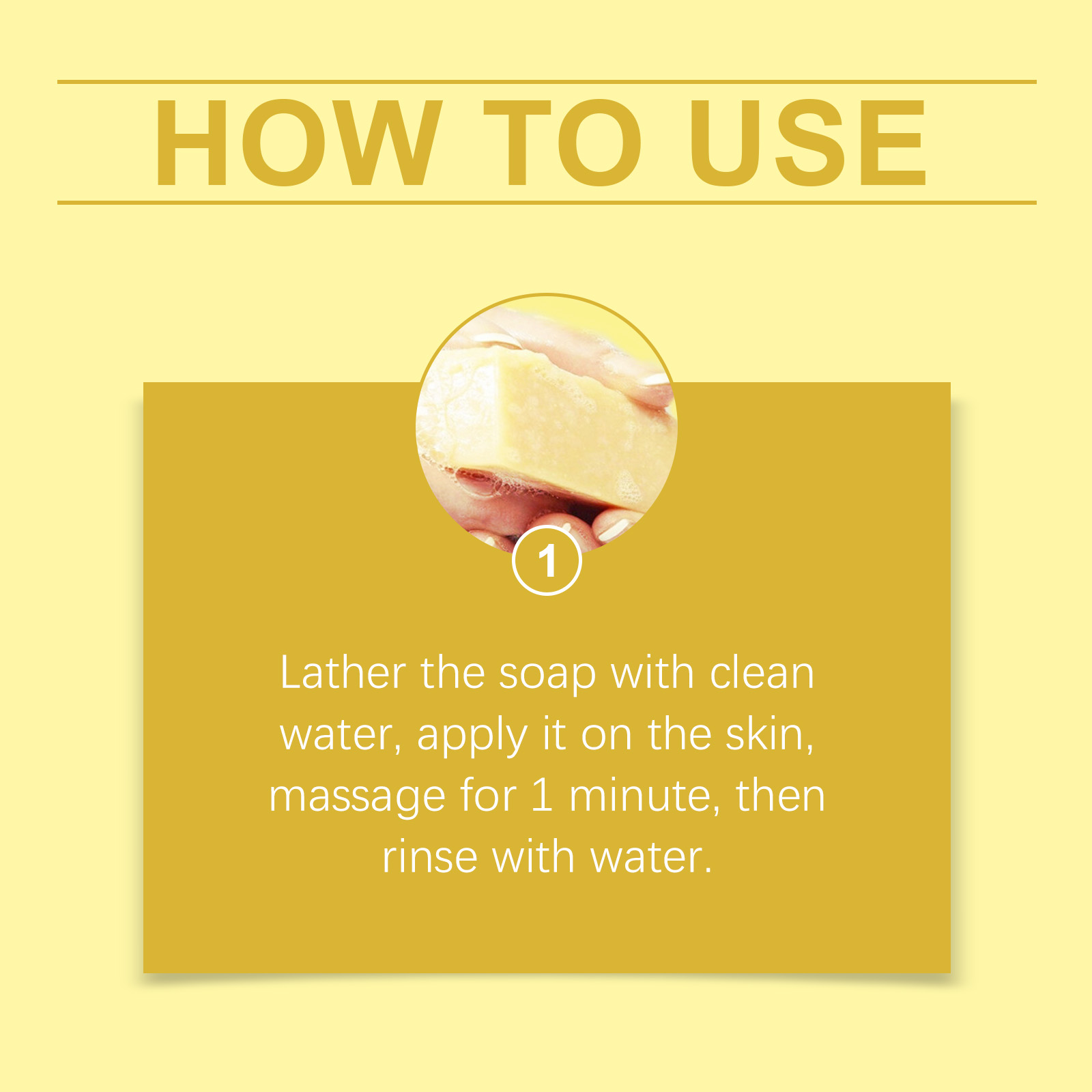 HOW TO USE

1

Lather the soap with clean water, apply it on the skin, massage for 1 minute, then rinse with water.