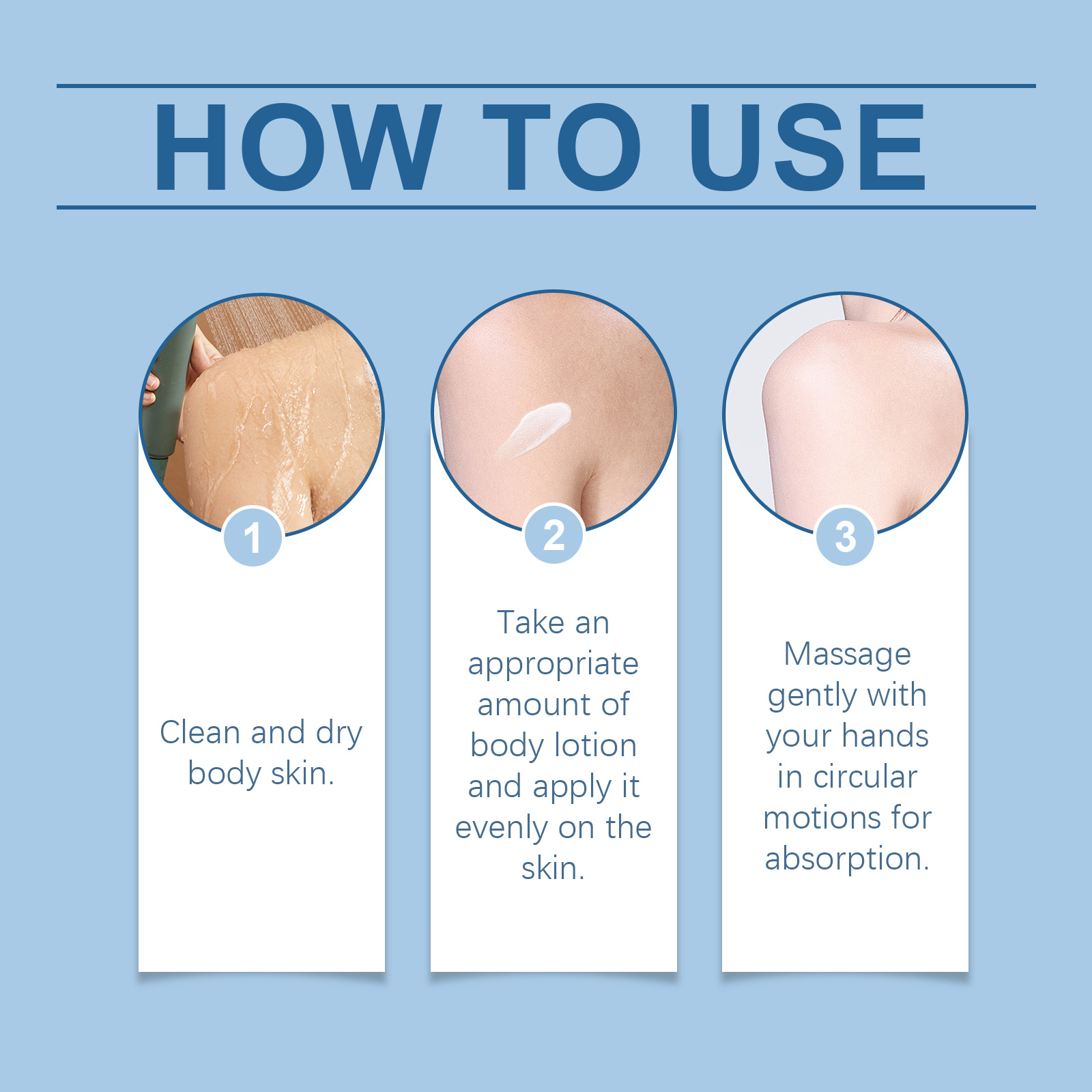 HOW TO USE

1

Clean and dry body skin.

2

Take an appropriate amount of body lotion and apply it evenly on the skin.

3

Massage gently with your hands in circular motions for absorption.