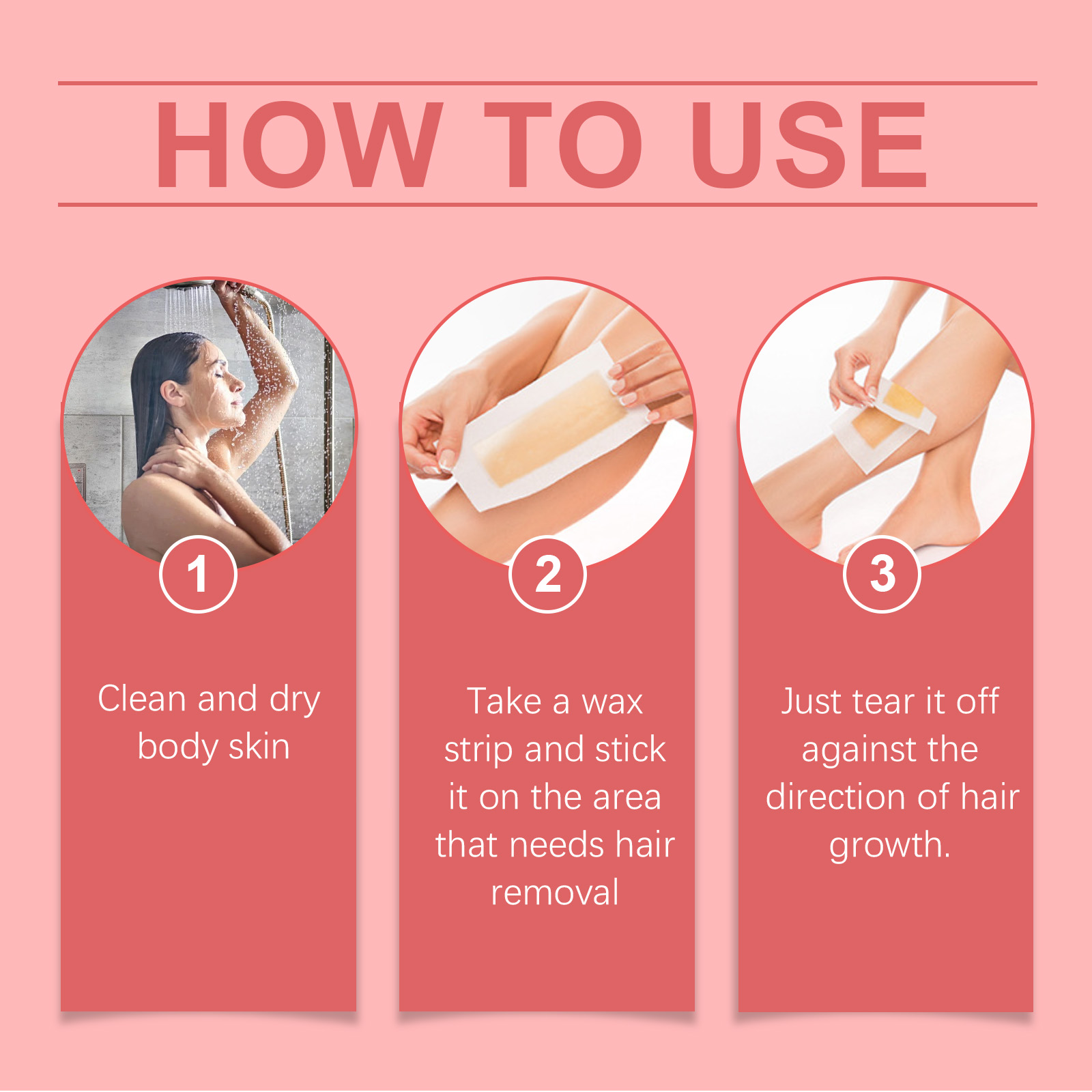 HOW TO USE

1

Clean and dry body skin

2

Take a wax strip and stick it on the area that needs hair removal

3

Just tear it off against the direction of hair growth.