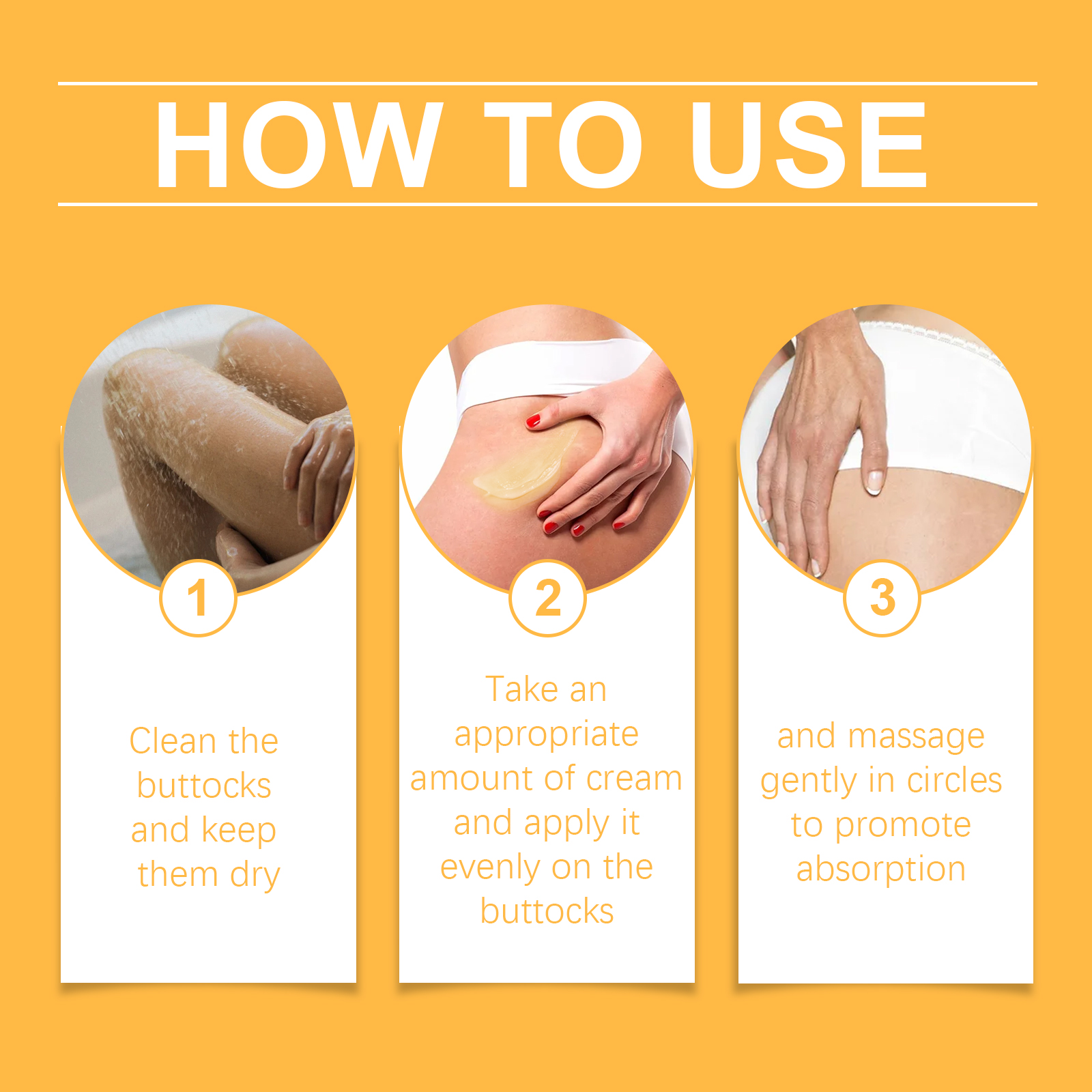 HOW TO USE

1

Clean the buttocks and keep them dry

2

Take an appropriate amount of cream and apply it evenly on the buttocks

3

and massage gently in circles to promote absorption