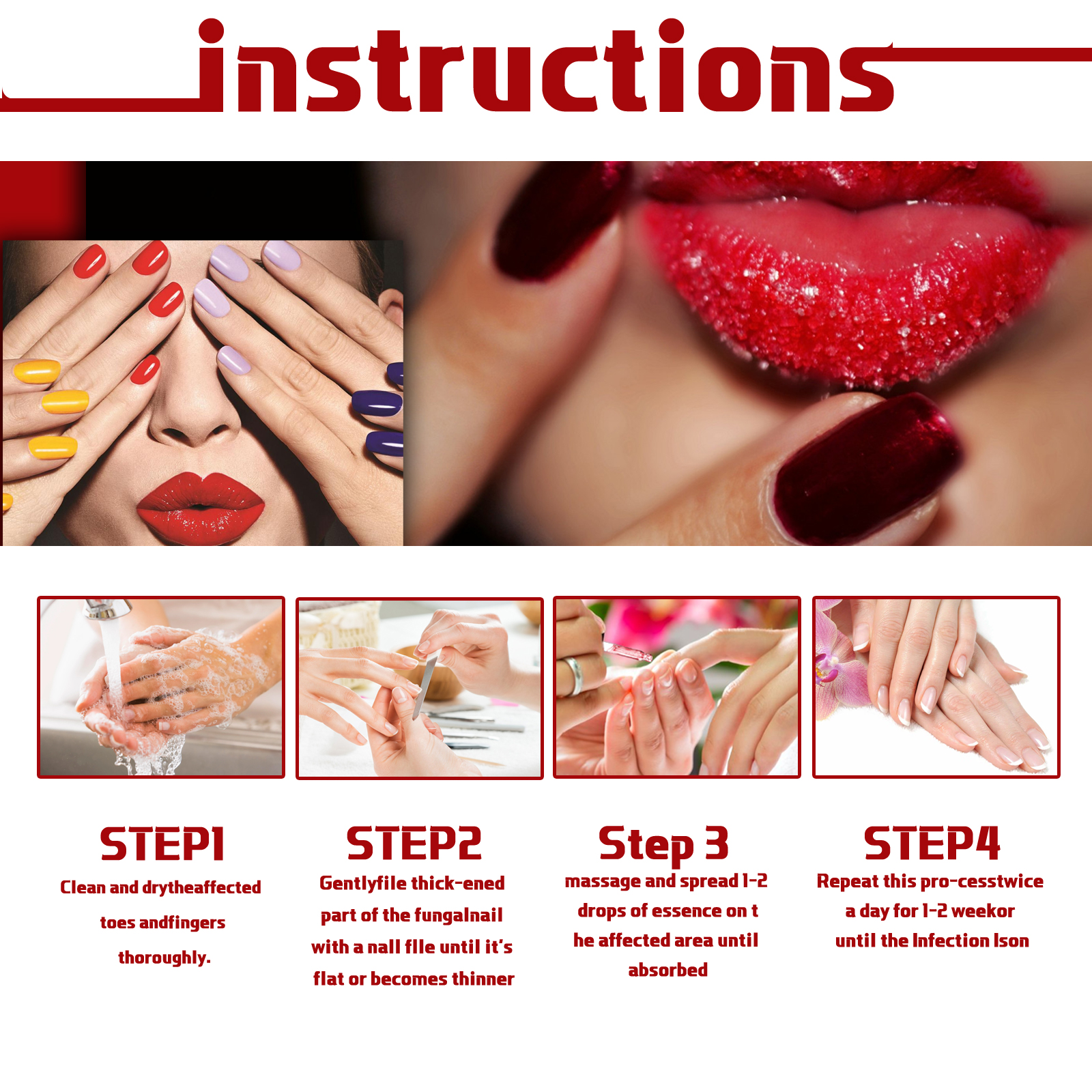 instructions

STEP1
Clean and drytheaffected toes andfingers thoroughly.

STEP2
Gentlyfile thick-ened part of the fungalnail with a nall flle until it's flat or becomes thinner

Step 3
massage and spread 1-2 drops of essence on t he affected area until absorbed

STEP4
Repeat this pro-cesstwice a day for 1-2 weekor until the Infection Ison