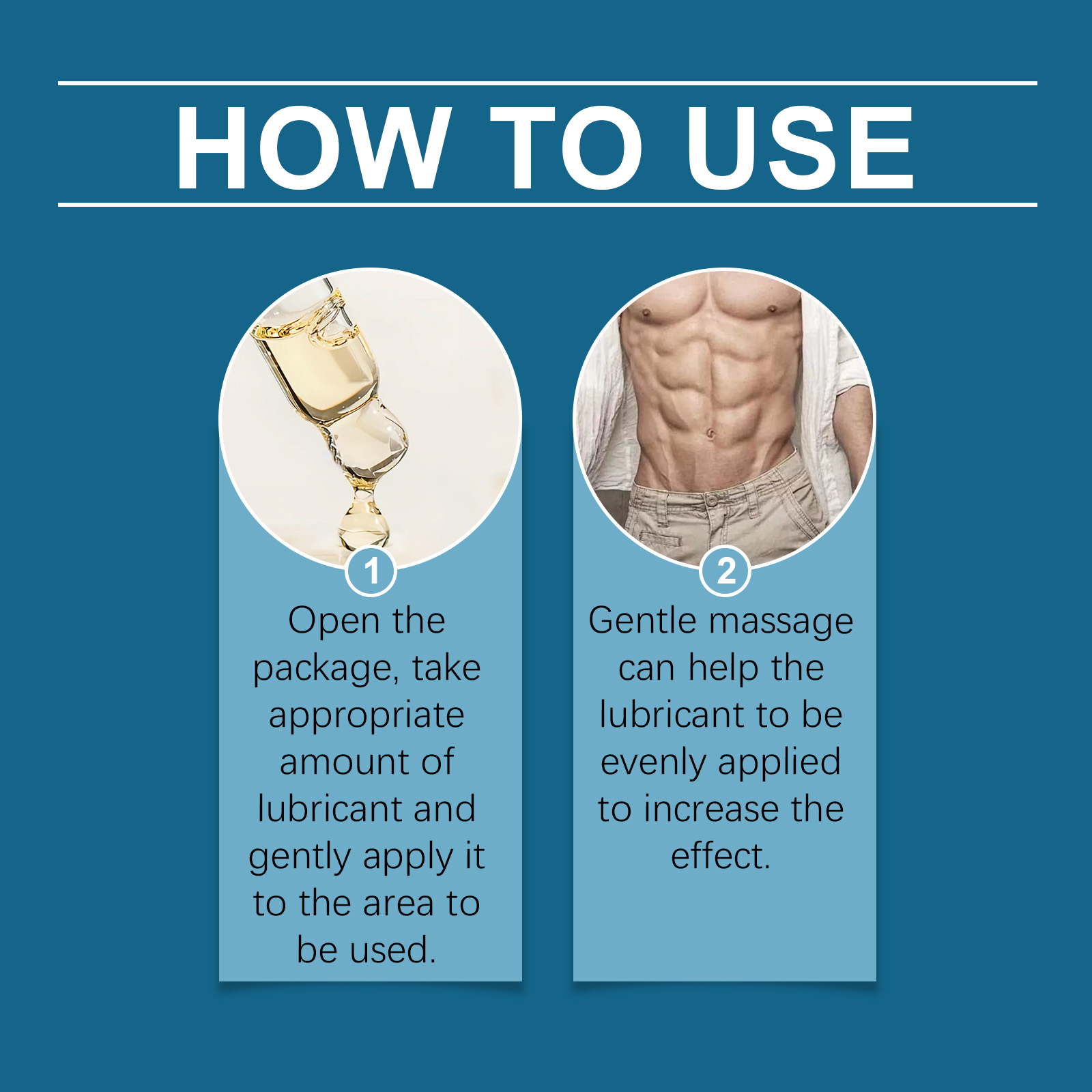 HOW TO USE

1

Open the package, take appropriate amount of lubricant and gently apply it to the area to be used.

2

Gentle massage can help the lubricant to be evenly applied to increase the effect.