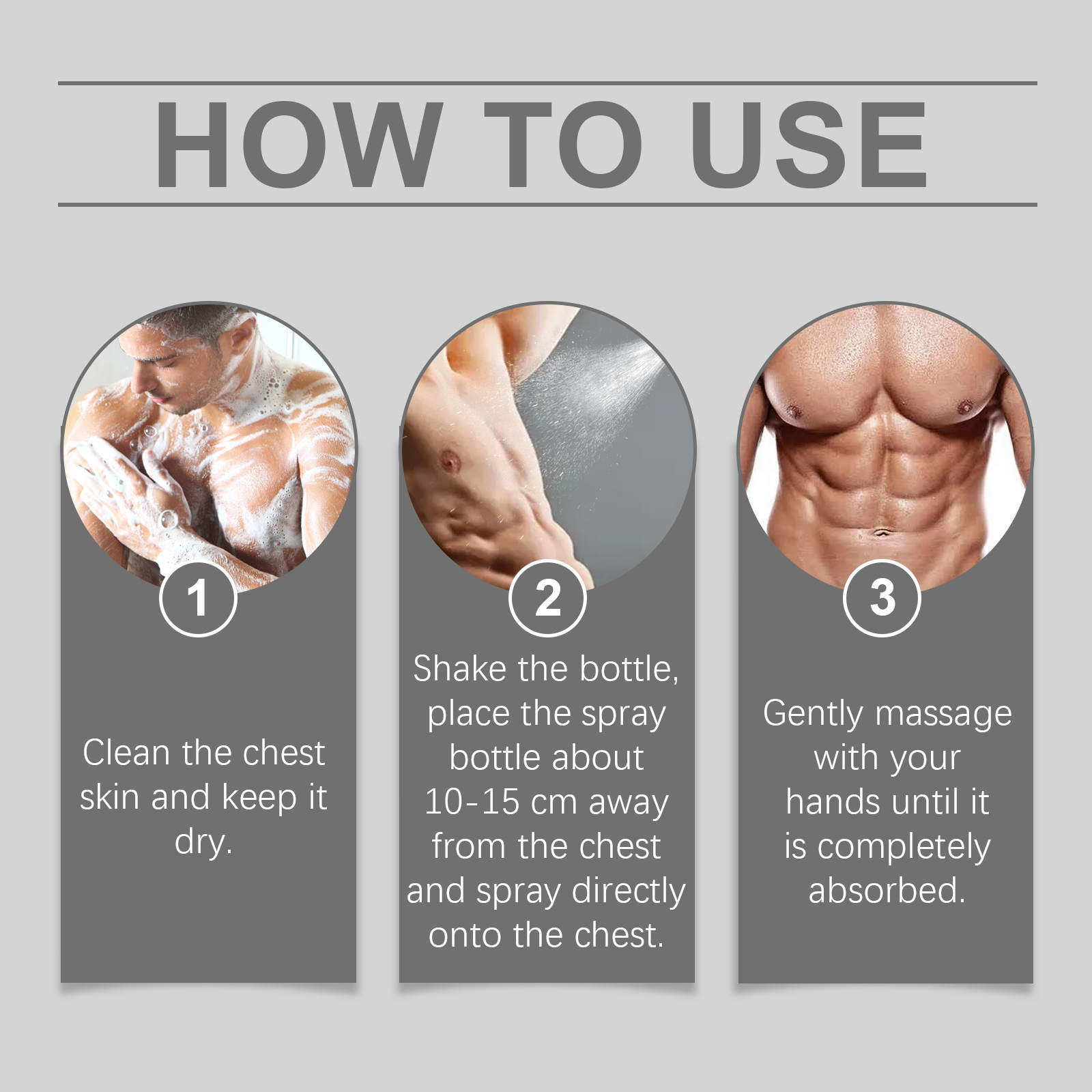 HOW TO USE

1

Clean the chest skin and keep it dry.

2

Shake the bottle, place the spray bottle about 10-15 cm away from the chest and spray directly onto the chest.

3

Gently massage with your hands until it is completely absorbed.