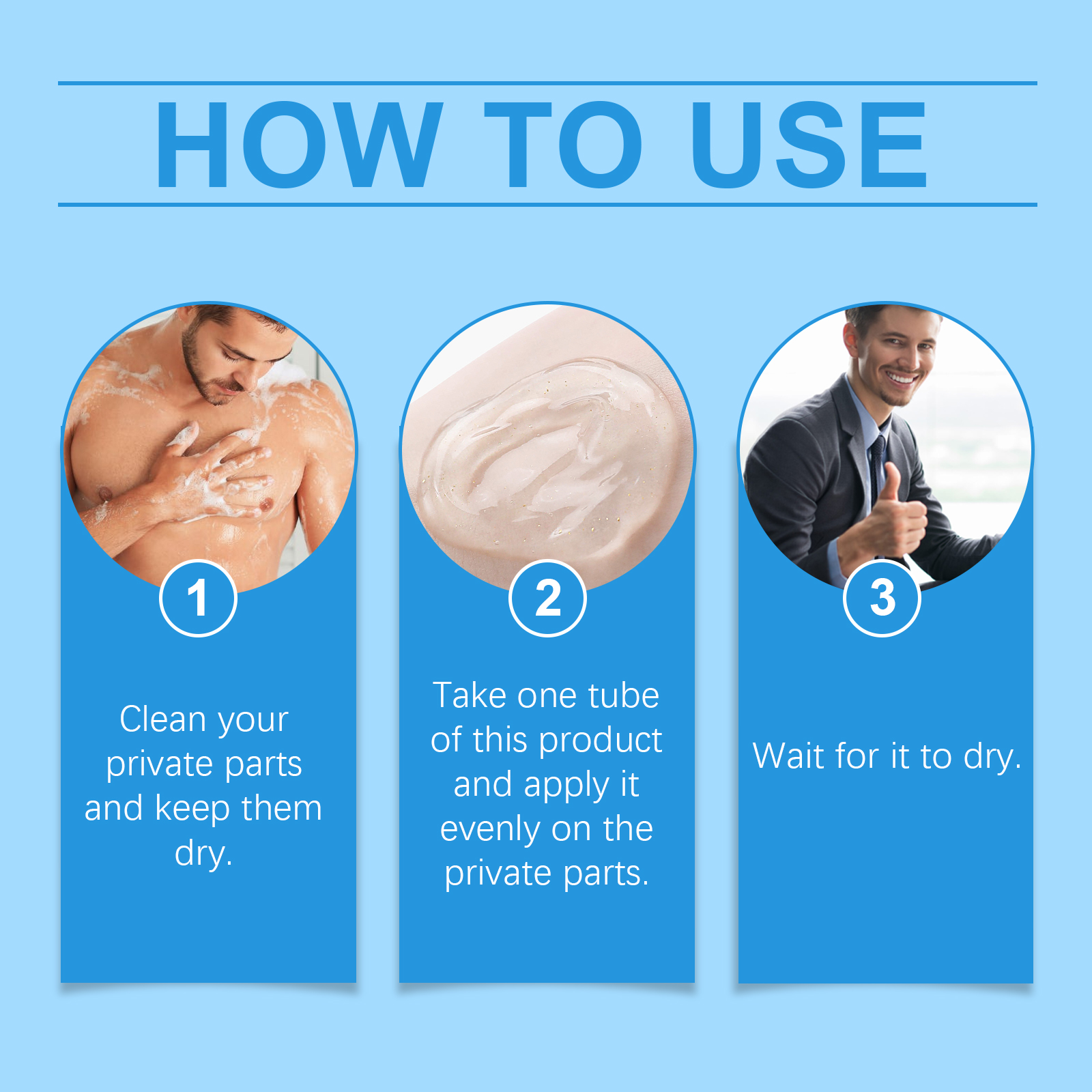 HOW TO USE

1

Clean your private parts and keep them dry.

2

Take one tube of this product and apply it evenly on the private parts.

3

Wait for it to dry.