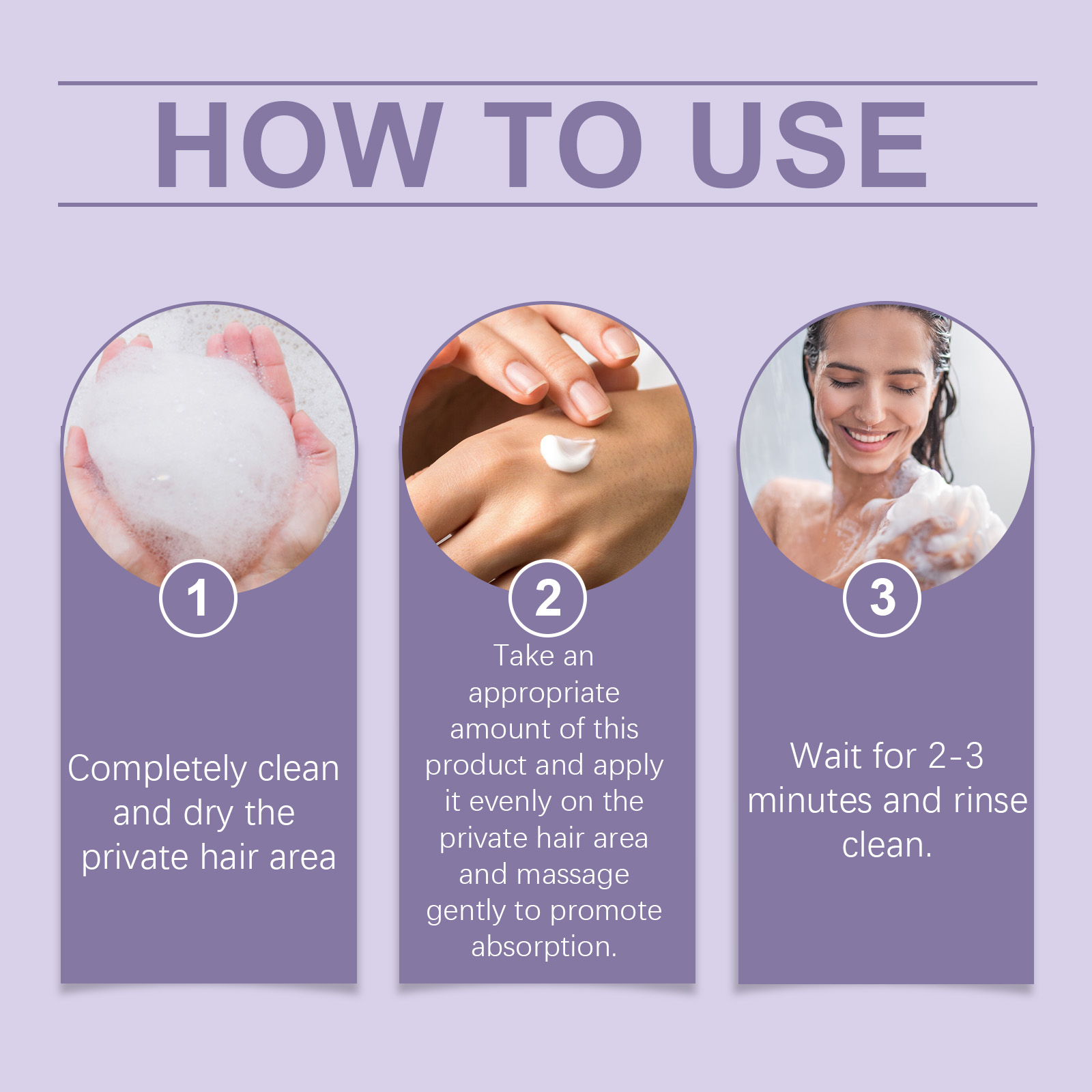 HOW TO USE

1

Completely clean and dry the private hair area

2

Take an appropriate amount of this product and apply it evenly on the private hair area and massage gently to promote absorption.

3

Wait for 2-3 minutes and rinse clean.