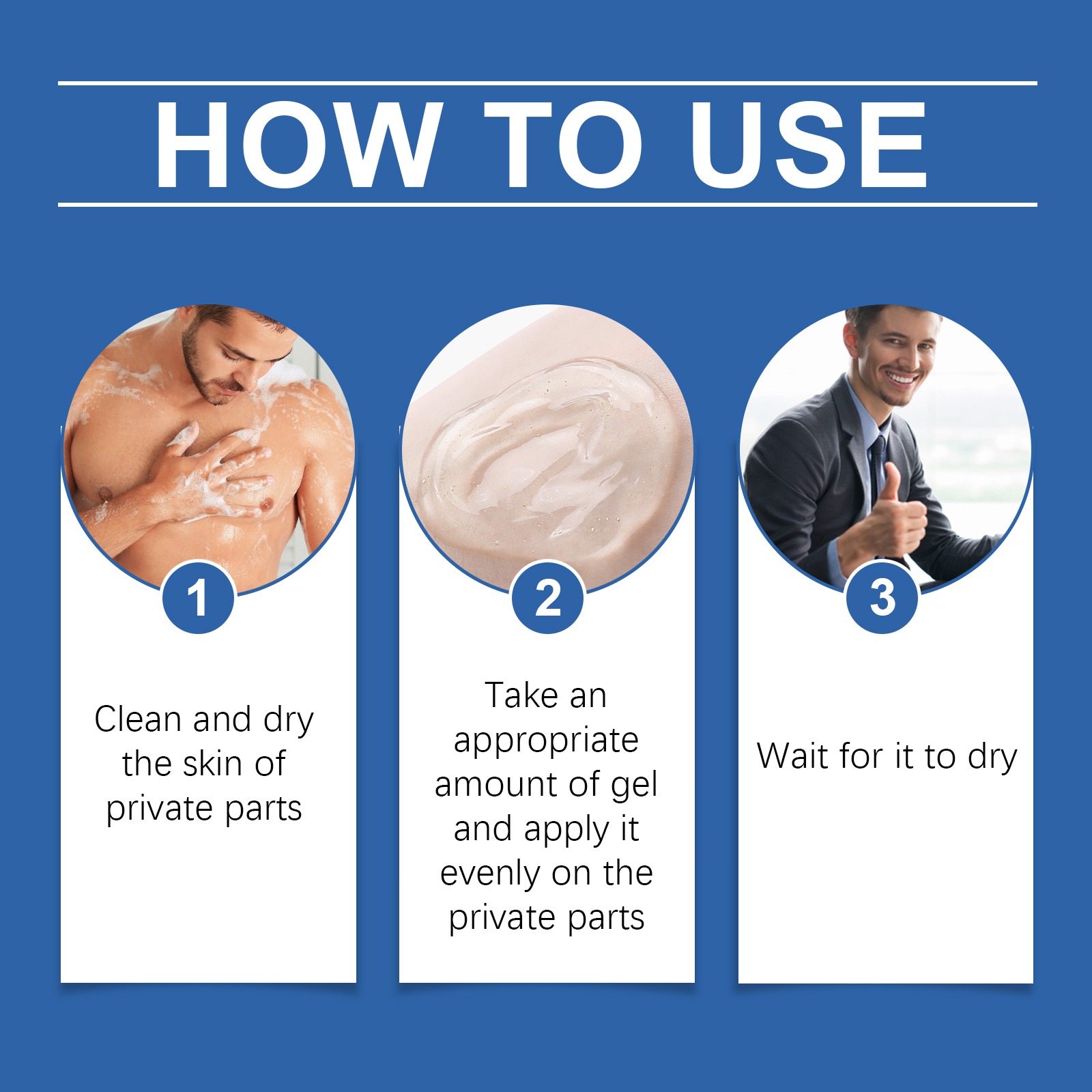 HOW TO USE

1

Clean and dry the skin of private parts

2

Take an appropriate amount of gel and apply it evenly on the private parts

3

Wait for it to dry