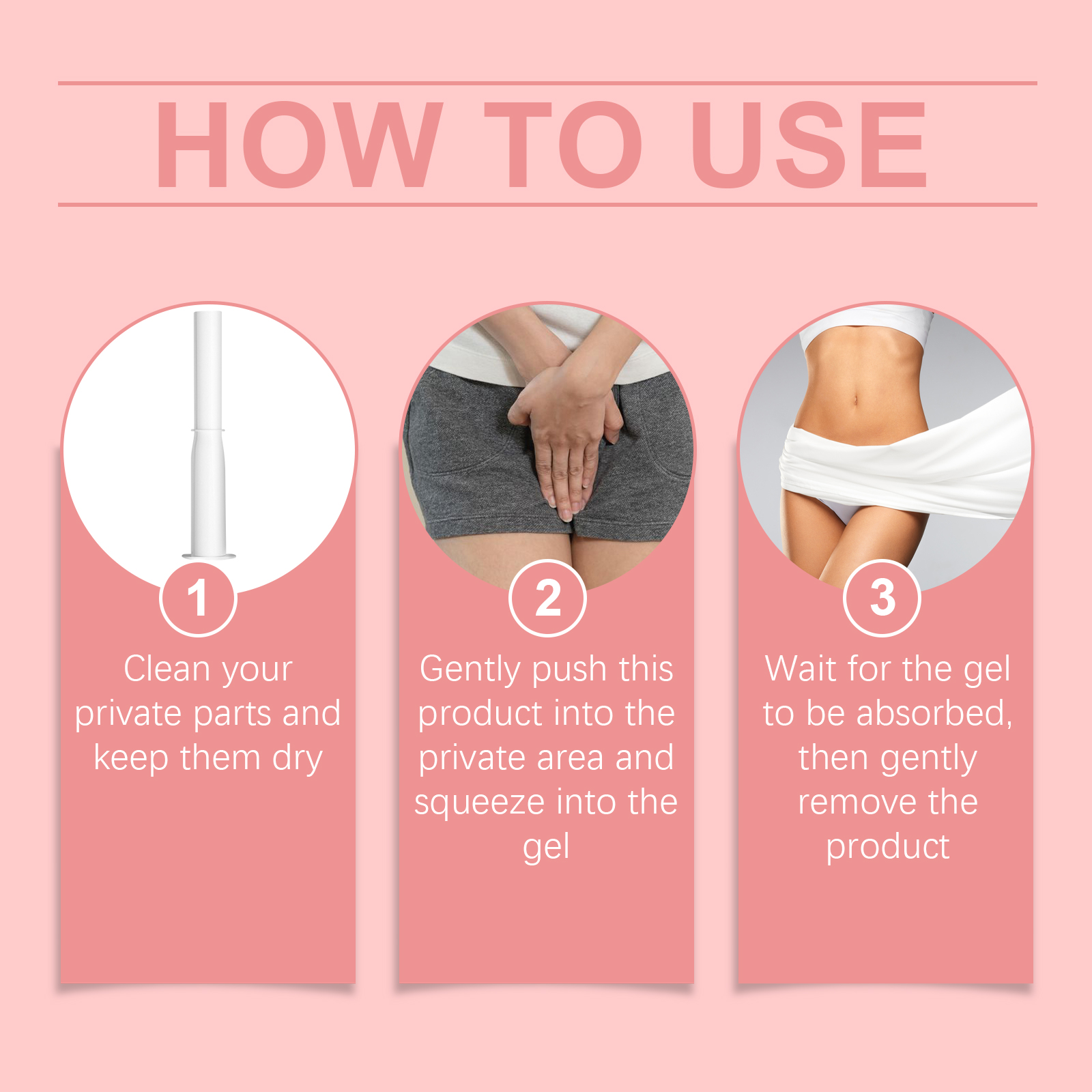 HOW TO USE

1

Clean your private parts and keep them dry

2

Gently push this product into the private area and squeeze into the gel

3

Wait for the gel to be absorbed, then gently remove the product