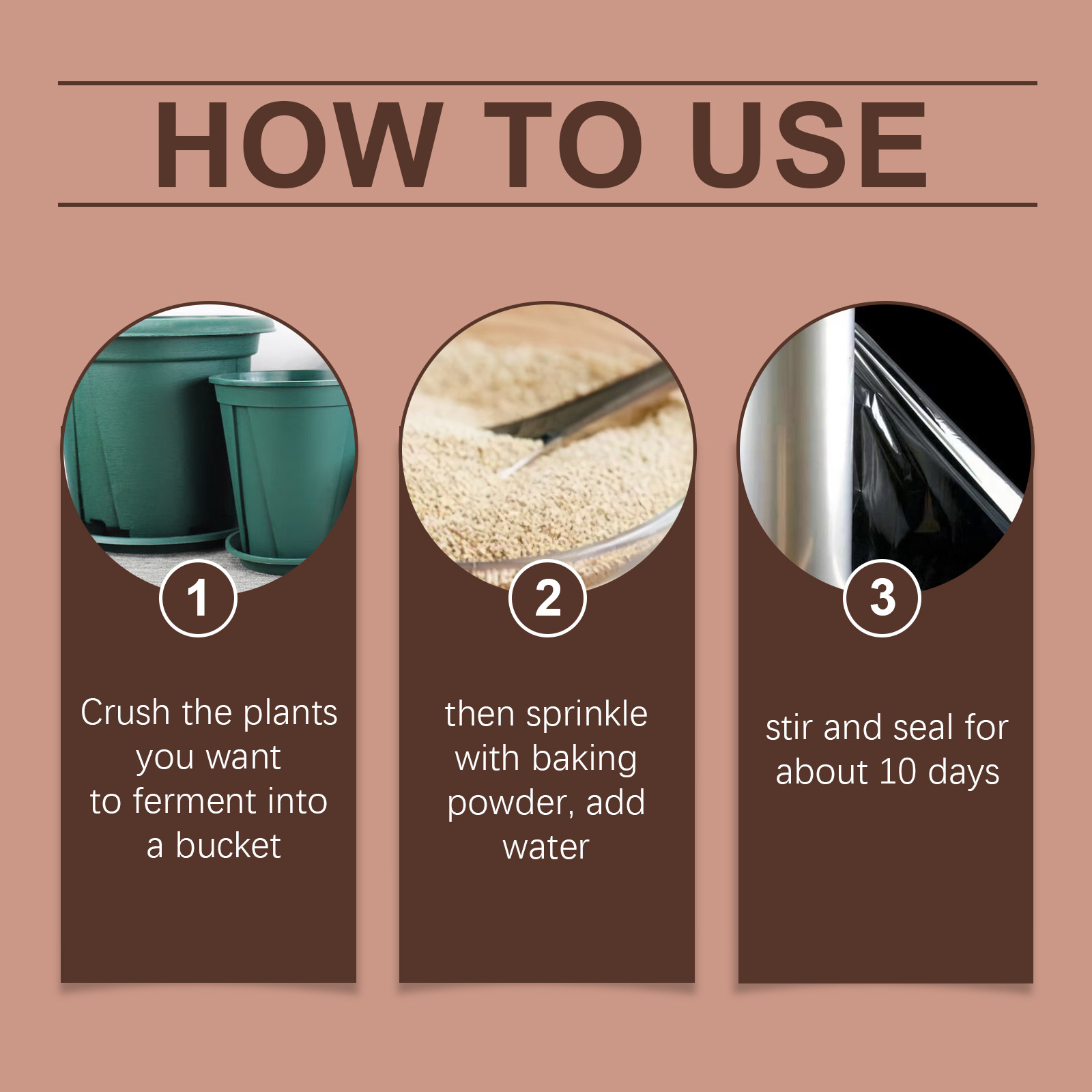 HOW TO USE

1

Crush the plants you want to ferment into a bucket

2

then sprinkle with baking powder, add water

3

stir and seal for about 10 days