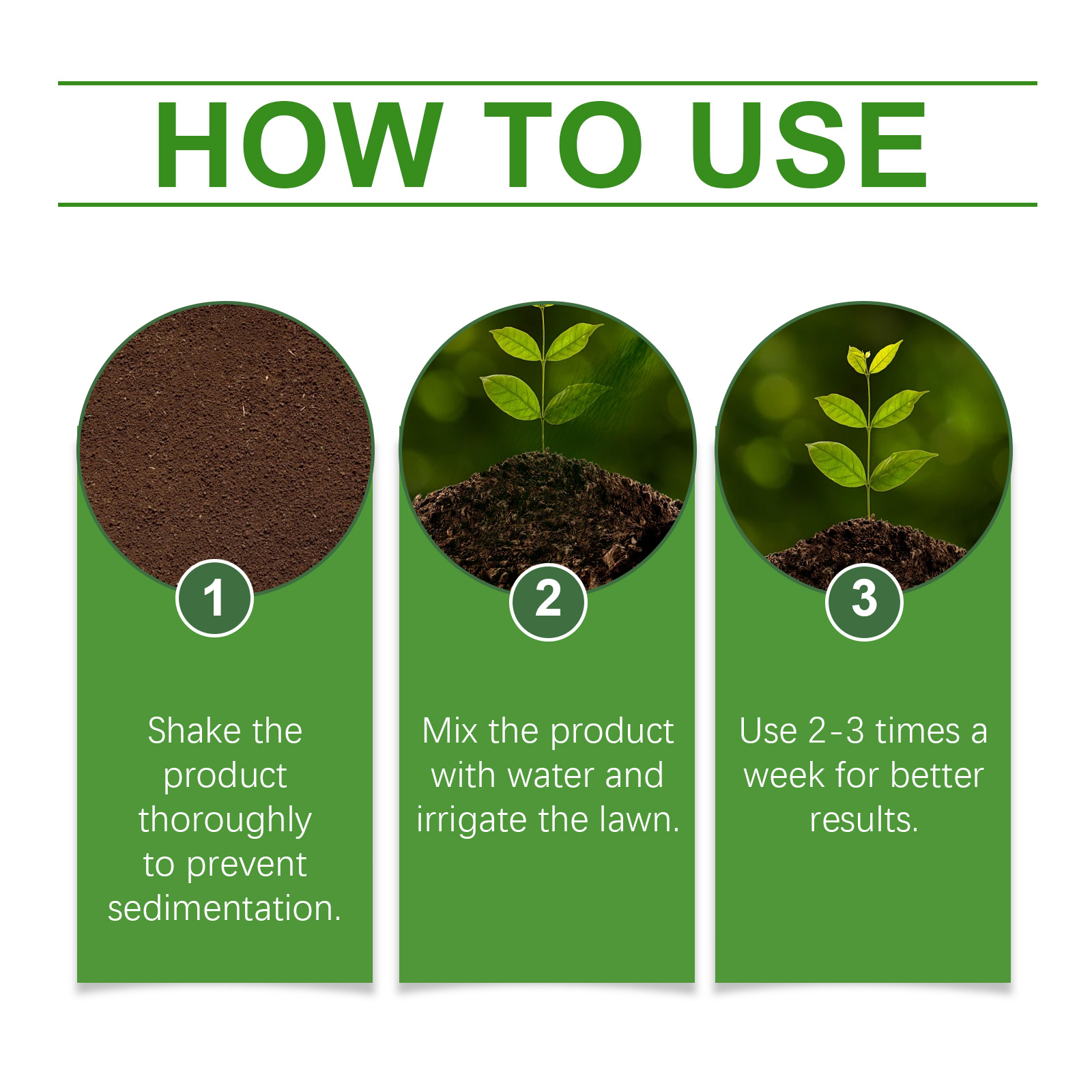 HOW TO USE

1

Shake the product thoroughly to prevent sedimentation.

2

Mix the product with water and irrigate the lawn.

3

Use 2-3 times a week for better results.