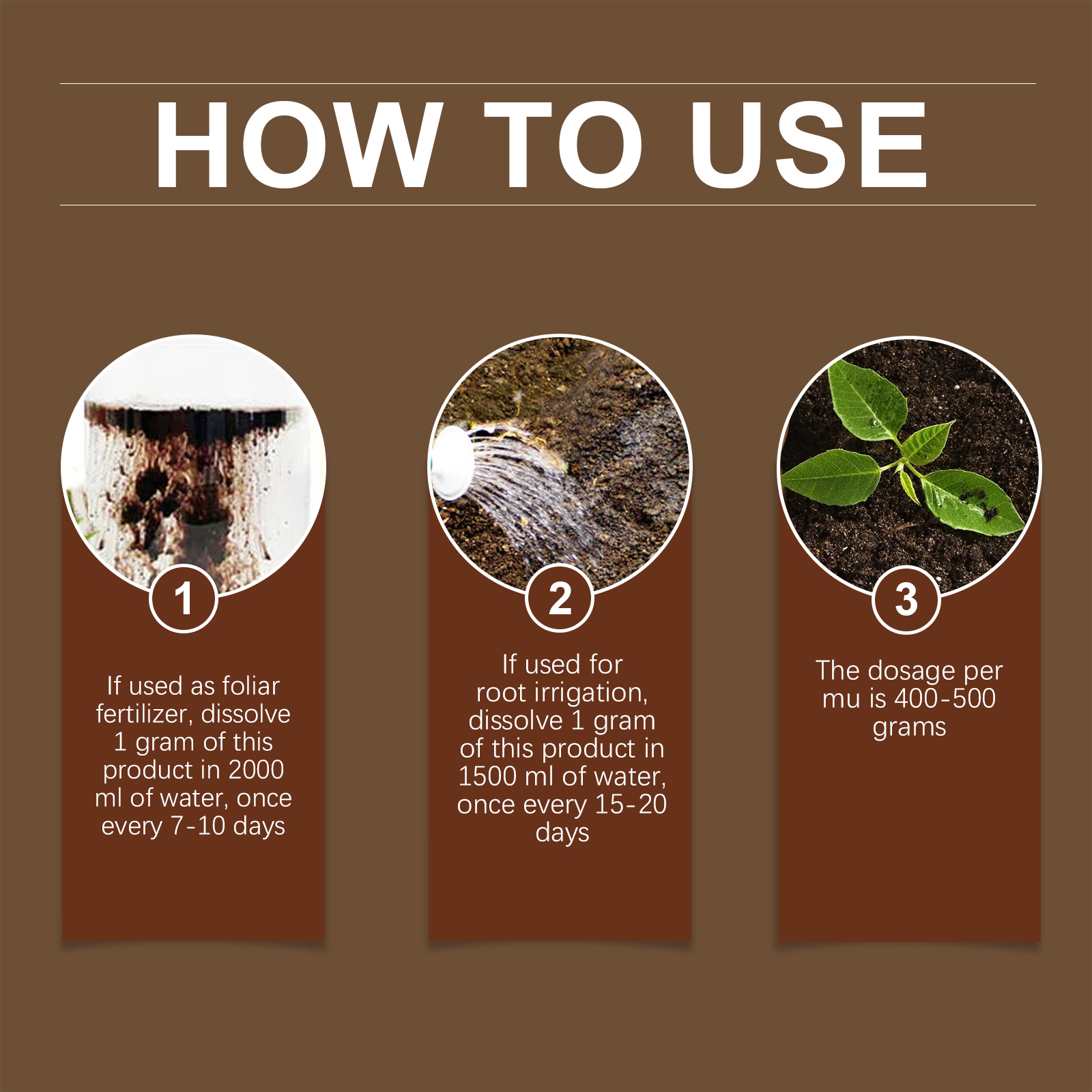 HOW TO USE

1

If used as foliar fertilizer, dissolve 1 gram of this product in 2000 ml of water, once every 7-10 days

2

If used for root irrigation, dissolve 1 gram of this product in 1500 ml of water, once every 15-20 days

3

The dosage per mu is 400-500 grams