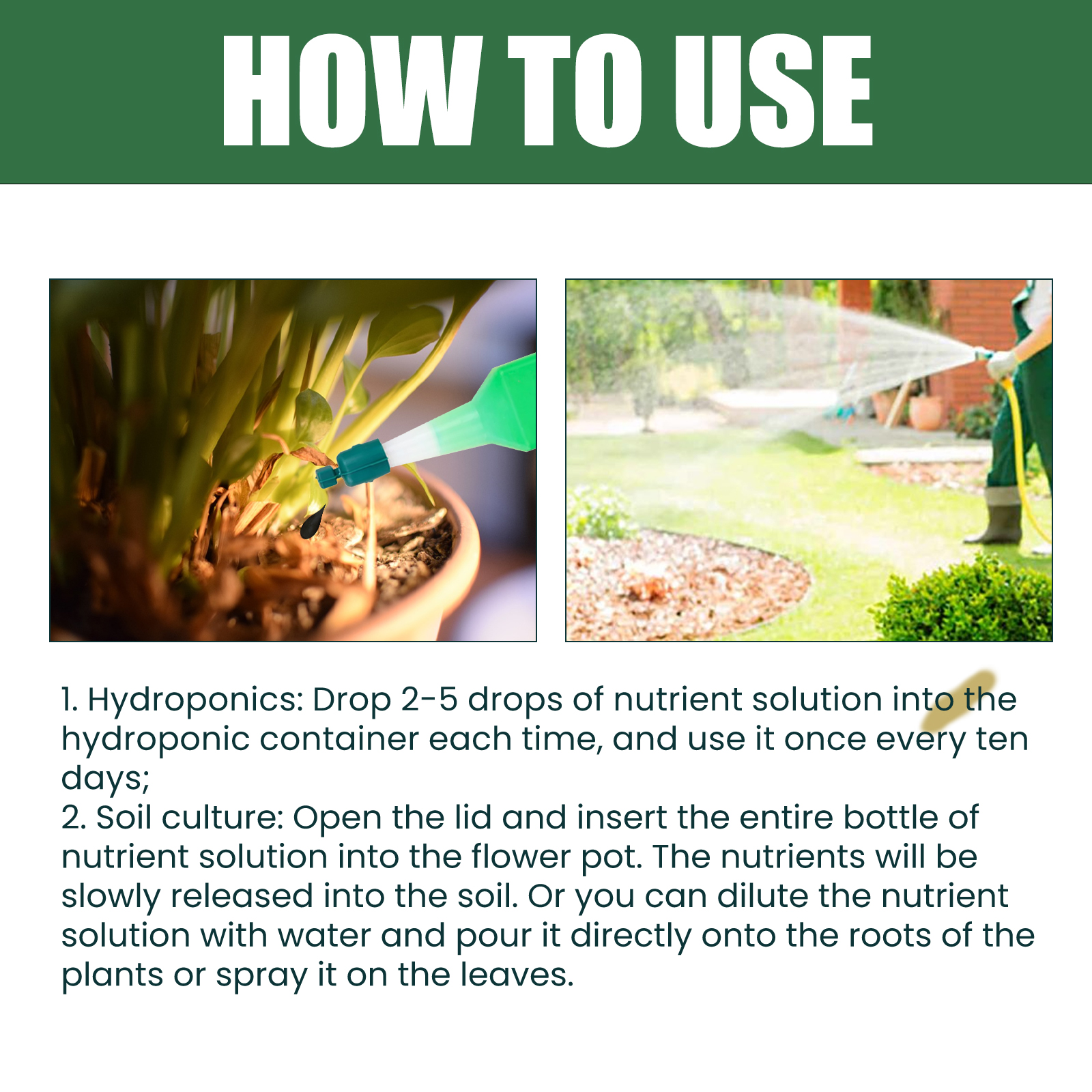 HOW TO USE

1. Hydroponics: Drop 2-5 drops of nutrient solution into the hydroponic container each time, and use it once every ten days;
2. Soil culture: Open the lid and insert the entire bottle of nutrient solution into the flower pot. The nutrients will be slowly released into the soil. Or you can dilute the nutrient solution with water and pour it directly onto the roots of the plants or spray it on the leaves.