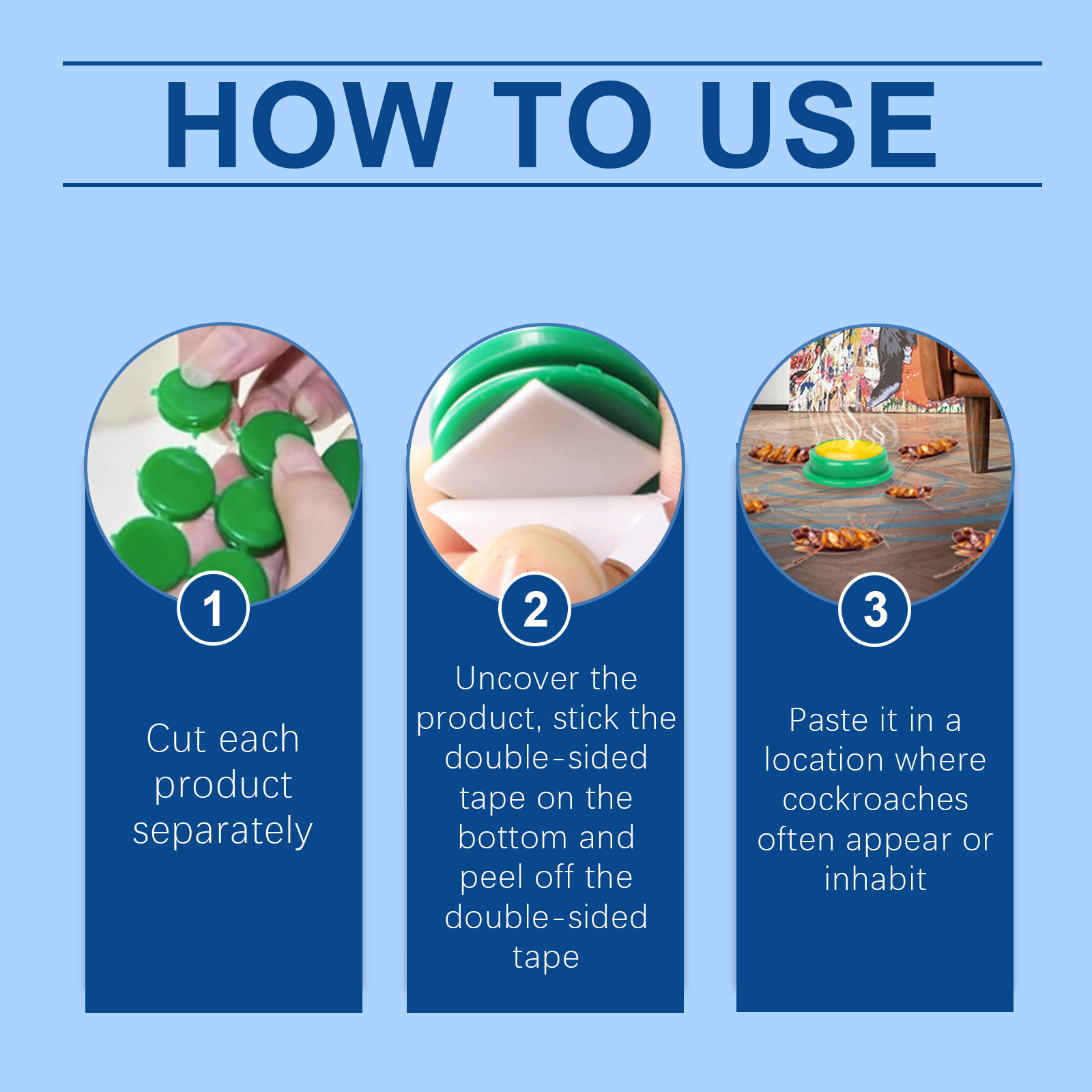 HOW TO USE

1

Cut each product separately

2

Uncover the product, stick the double-sided tape on the bottom and peel off the double-sided tape

3

Paste it in a location where cockroaches often appear or inhabit