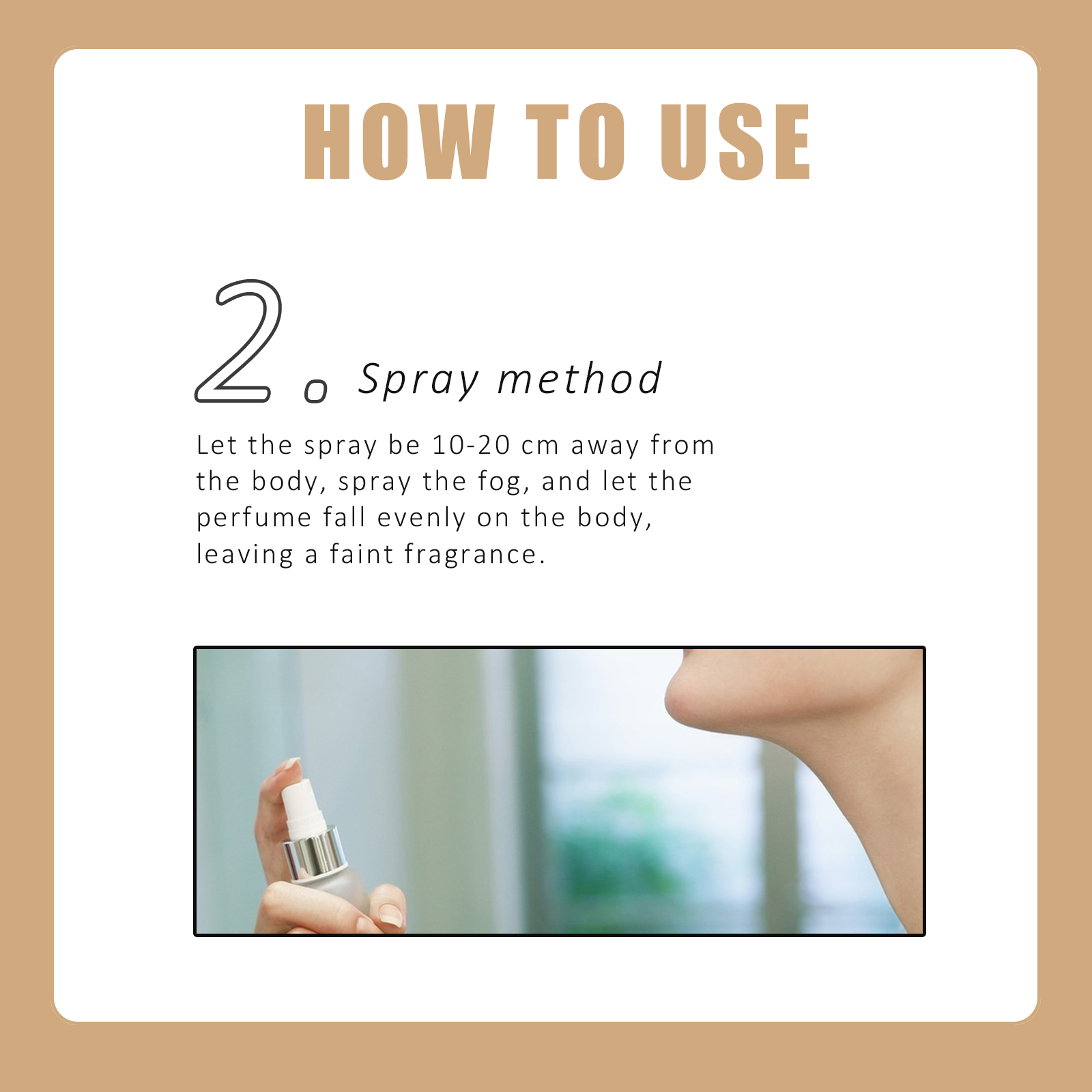 HOW TO USE

2。Spray method

Let the spray be 10-20 cm away from the body, spray the fog, and let the perfume fall evenly on the body, leaving a faint fragrance.