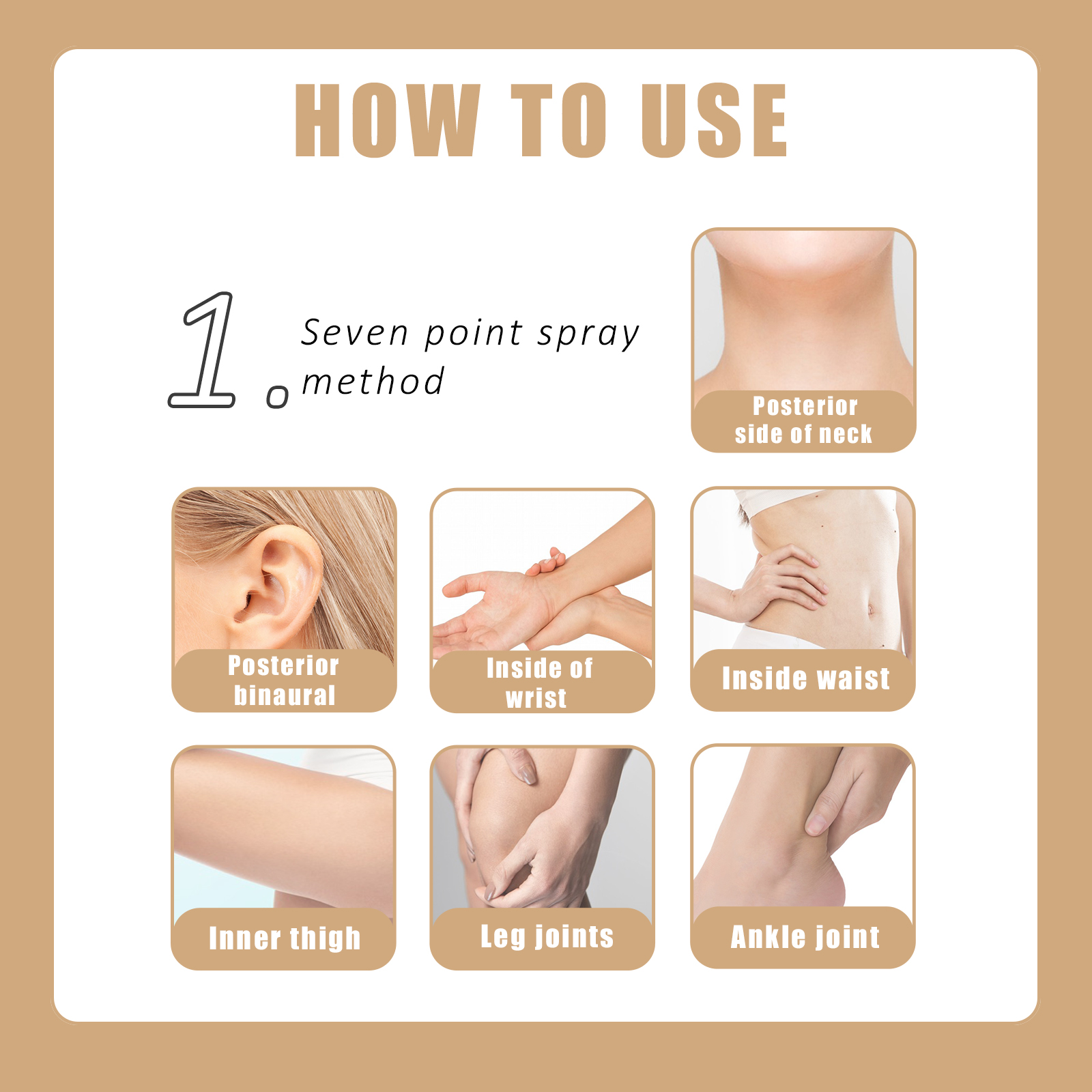 HOW TO USE

1。Seven point spray method

Posterior side of neck

Posterior binaural

Inside of wrist

Inside waist

Inner thigh

Leg joints

Ankle joint