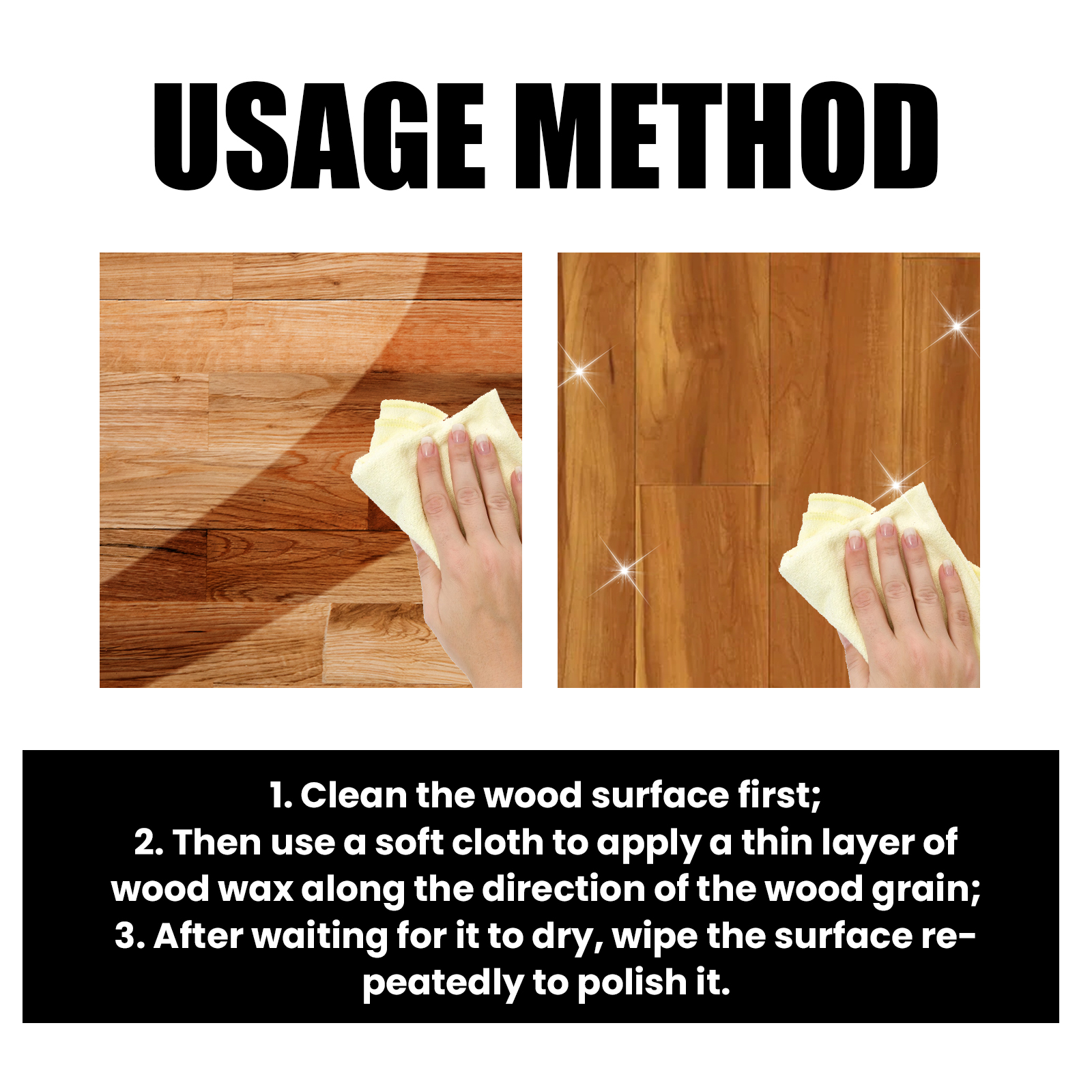 USAGE METHOD

1. Clean the wood surface first;
2. Then use a soft cloth to apply a thin layer of wood wax along the direction of the wood grain;
3. After waiting for it to dry, wipe the surface repeatedly to polish it.