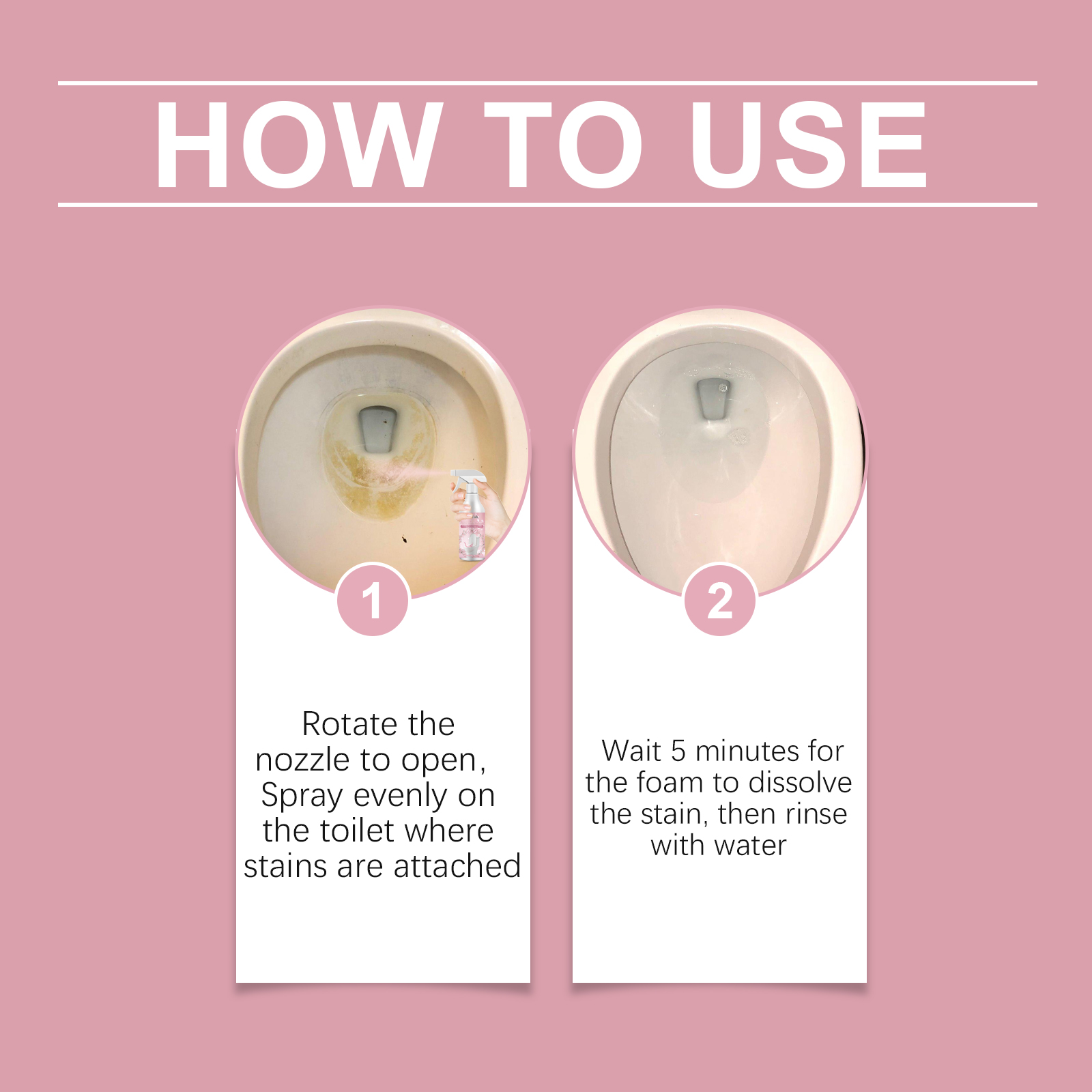 HOW TO USE

1

Rotate the nozzle to open, Spray evenly on the toilet where stains are attached

2

Wait 5 minutes for the foam to dissolve the stain, then rinse with water