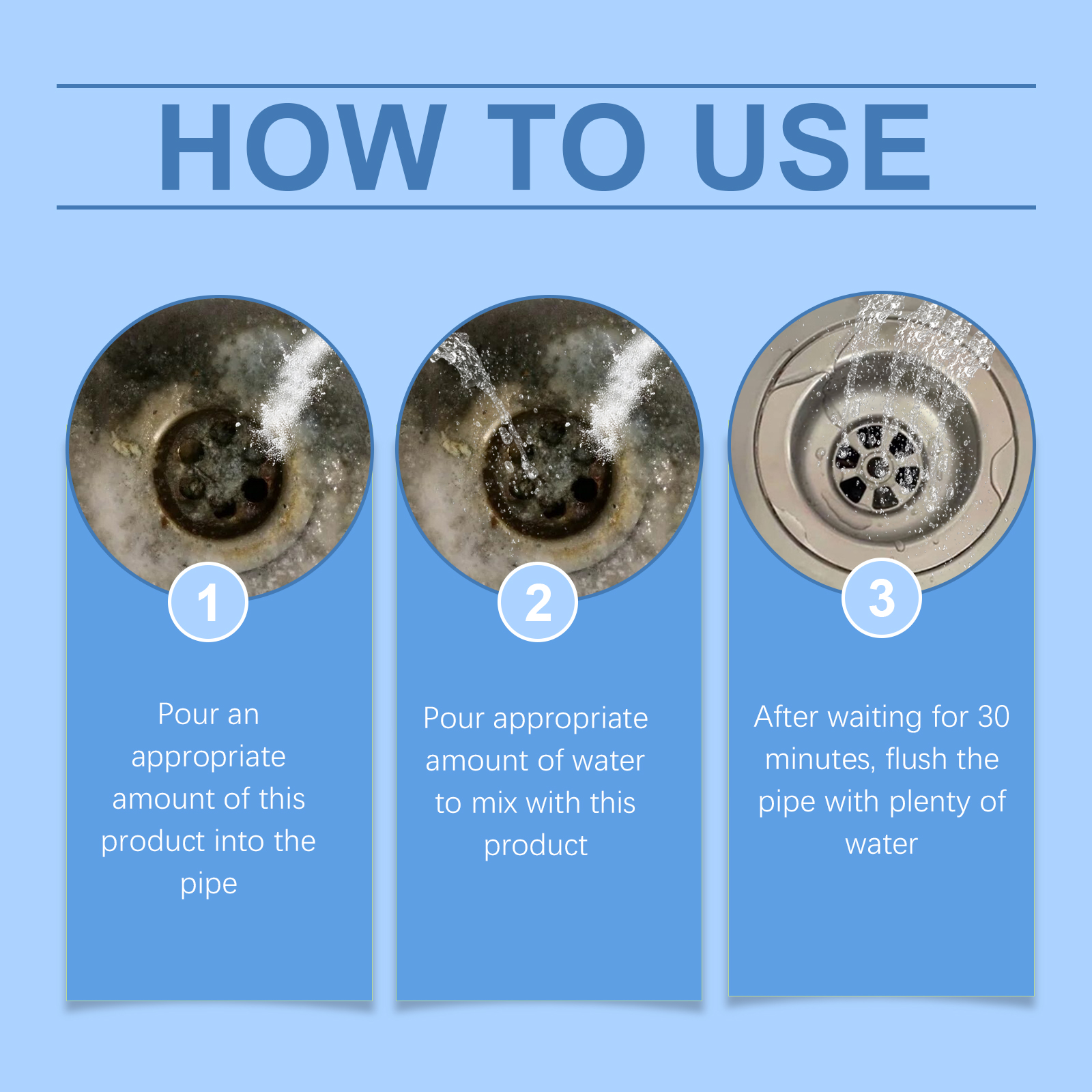 HOW TO USE

1

Pour an appropriate amount of this product into the pipe

2

Pour appropriate amount of water to mix with this product

3

After waiting for 30 minutes, flush the pipe with plenty of water