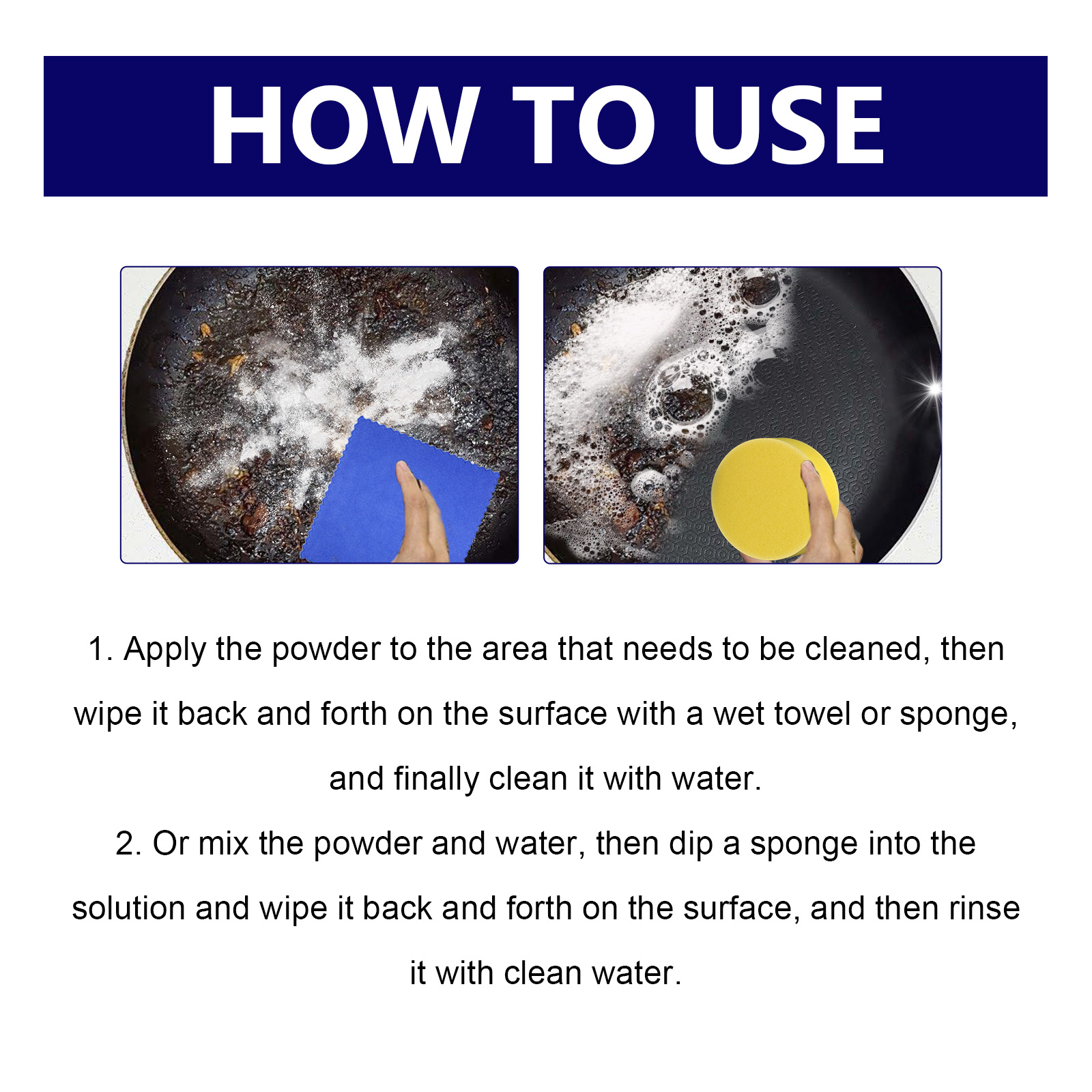 HOW TO USE

1. Apply the powder to the area that needs to be cleaned, then wipe it back and forth on the surface with a wet towel or sponge, and finally clean it with water.

2. Or mix the powder and water, then dip a sponge into the solution and wipe it back and forth on the surface, and then rinse it with clean water.